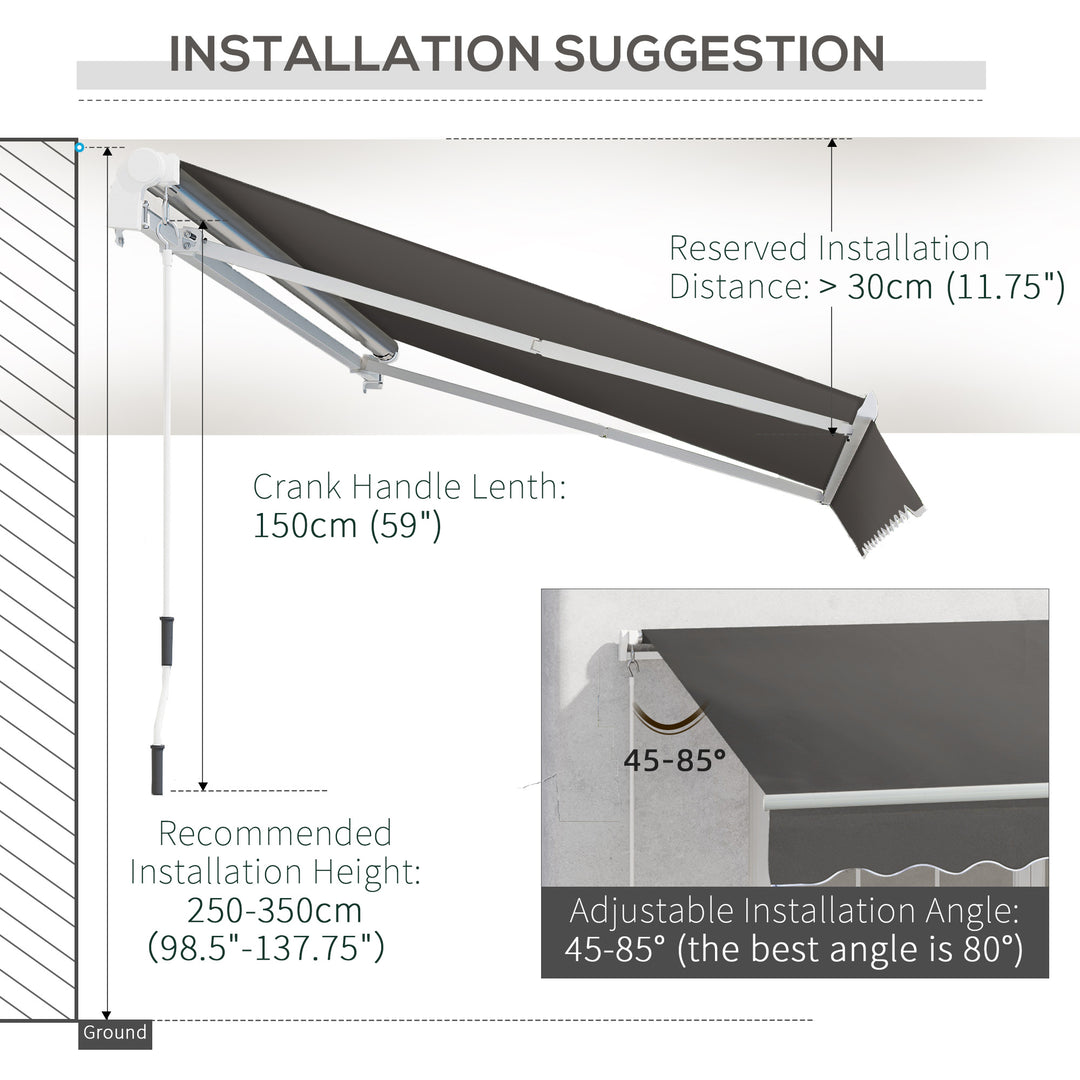 INSTALLATION SUGGESTION

Reserved Installation Distance: > 30cm (11.75")

Crank Handle Lenth: 150cm (59")

Recommended Installation Height: 250-350cm (98.5"-137.75")

45-85°

Adjustable Installation Angle: 45-85° (the best angle is 80°)

Ground