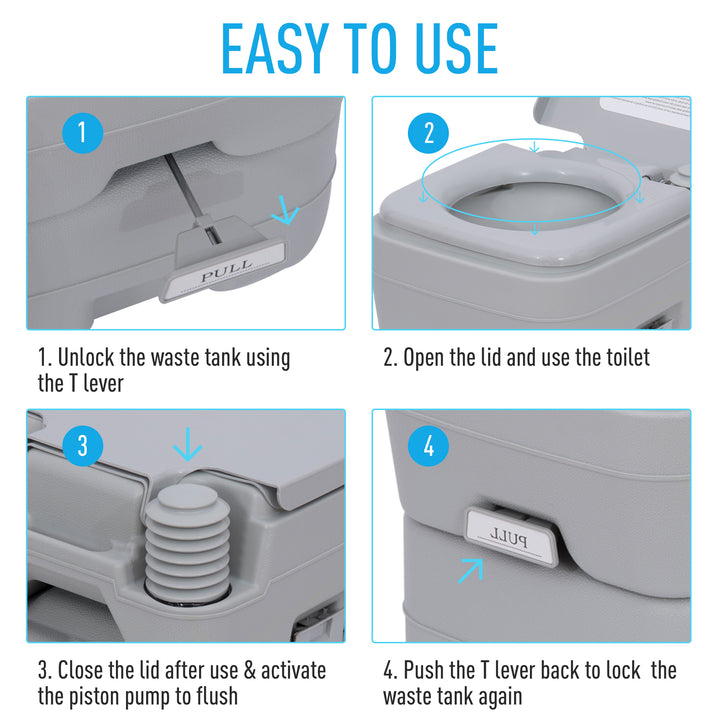 EASY TO USE

1

PULL

1. Unlock the waste tank using the T lever

2

2. Open the lid and use the toilet

3

3. Close the lid after use & activate the piston pump to flush

4

PULL

4. Push the T lever back to lock the waste tank again