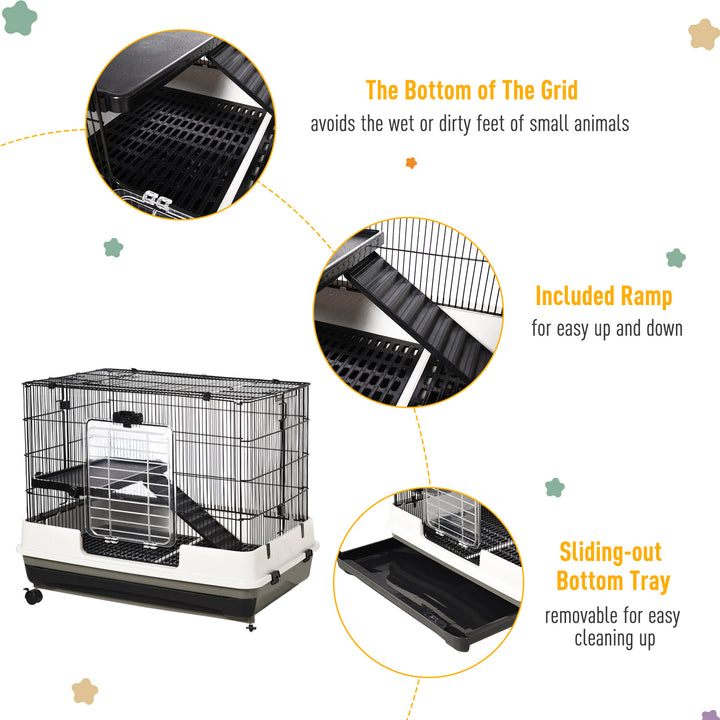 The Bottom of The Grid
avoids the wet or dirty feet of small animals

Included Ramp
for easy up and down

Sliding-out Bottom Tray
removable for easy cleaning up