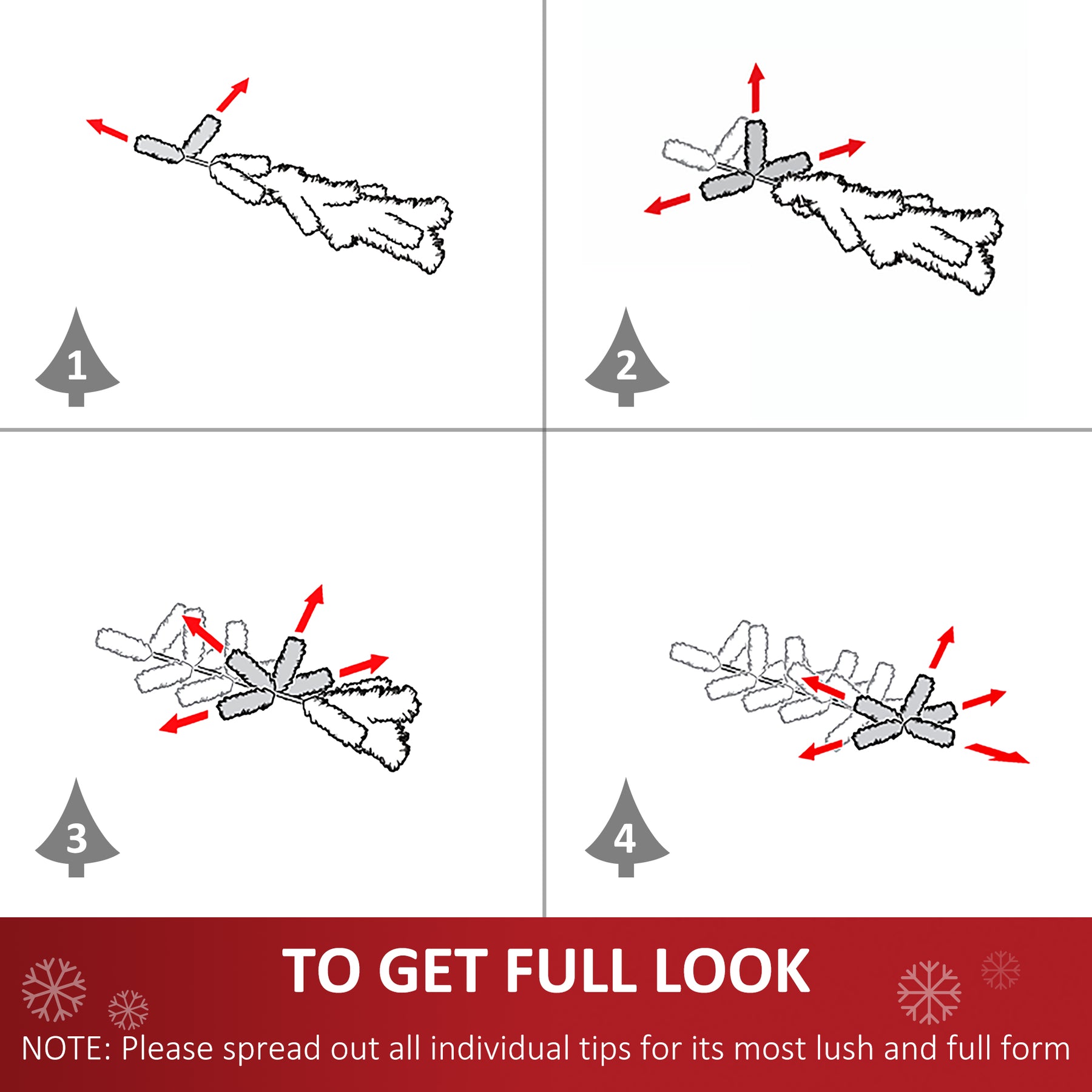 1

2

3

4

TO GET FULL LOOK

NOTE: Please spread out all individual tips for its most lush and full form