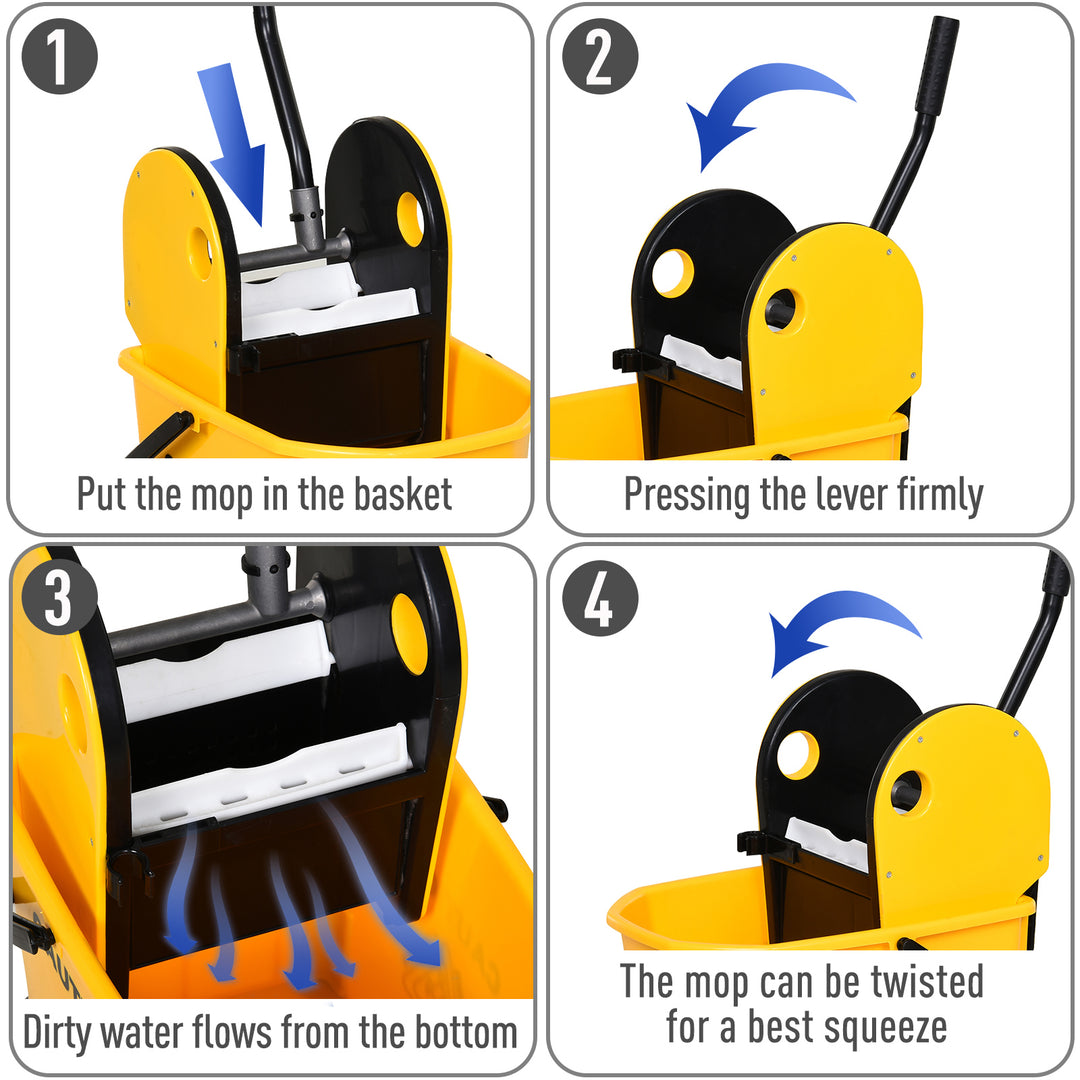 1

Put the mop in the basket

2

Pressing the lever firmly

3

Dirty water flows from the bottom

4

The mop can be twisted for a best squeeze