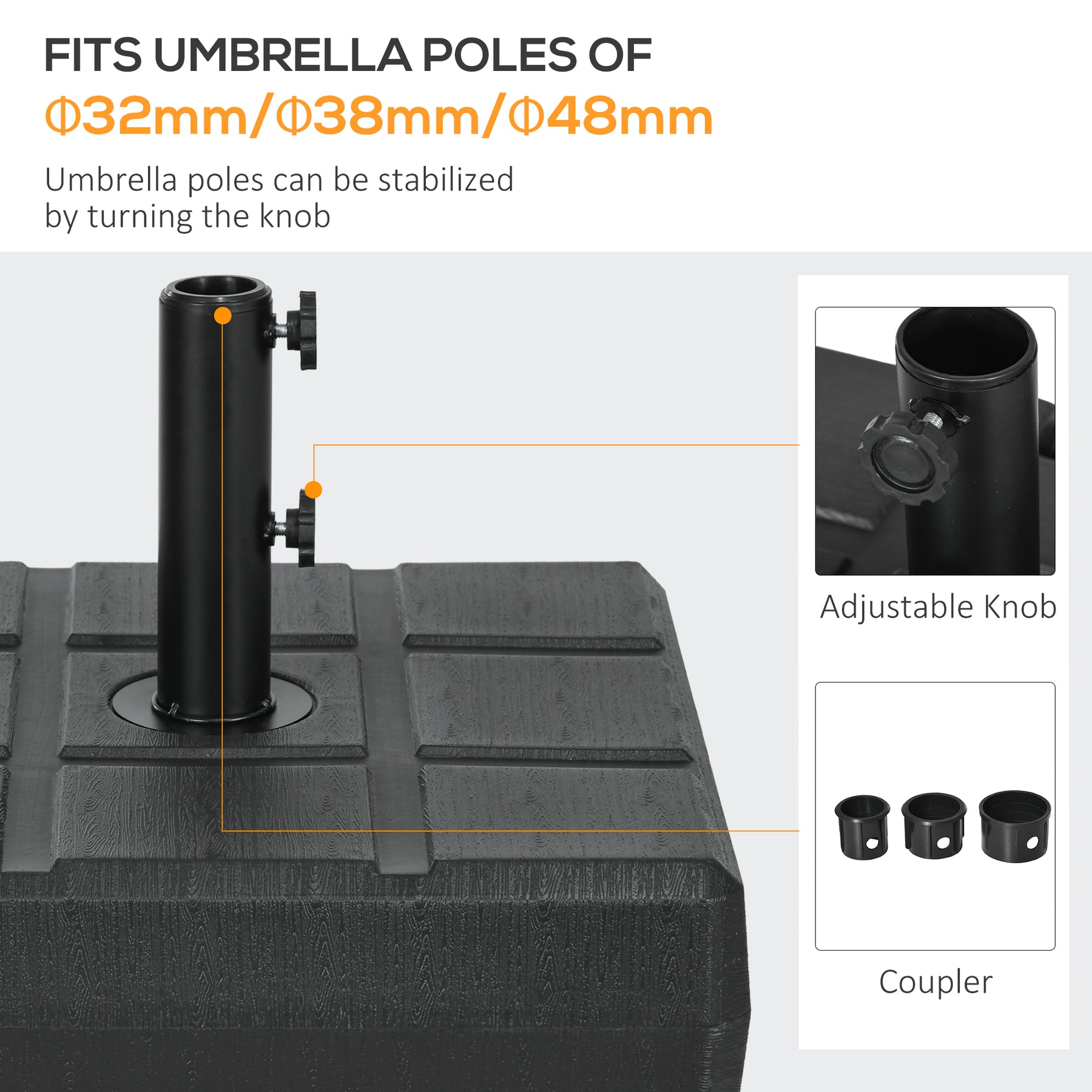 FITS UMBRELLA POLES OF
Φ32mm/Φ38mm/Φ48mm

Umbrella poles can be stabilized by turning the knob

Adjustable Knob

Coupler