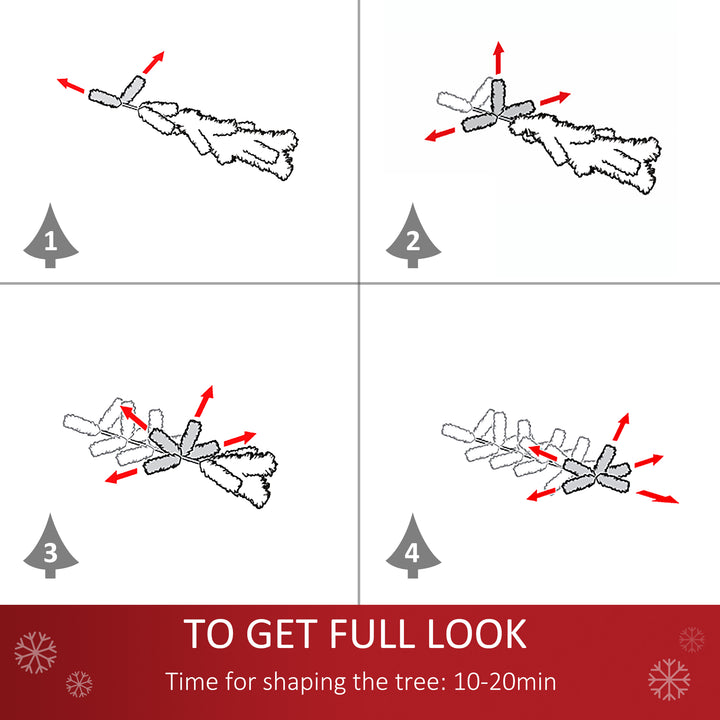 1

2

3

4

TO GET FULL LOOK

Time for shaping the tree: 10-20min