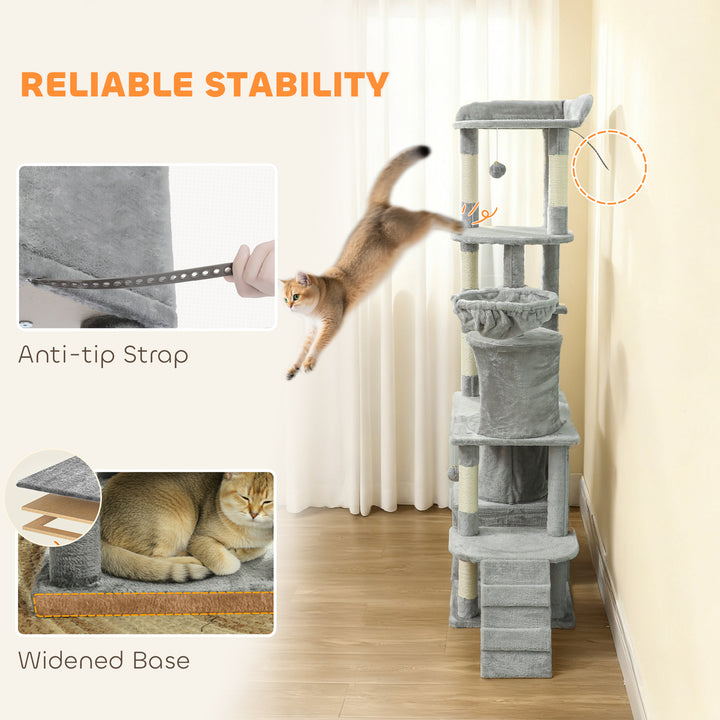 RELIABLE STABILITY

Anti-tip Strap

Widened Base