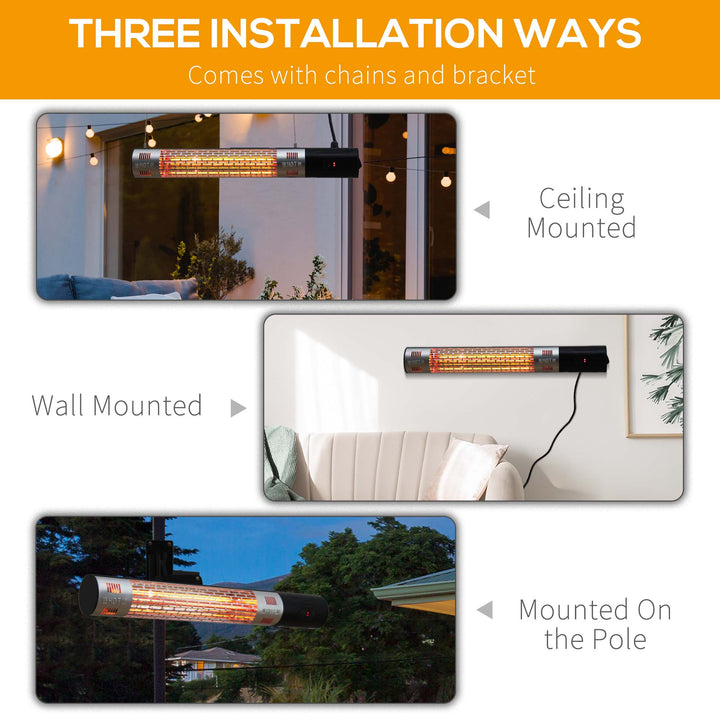 THREE INSTALLATION WAYS

Comes with chains and bracket

Ceiling Mounted

Wall Mounted

Mounted On the Pole