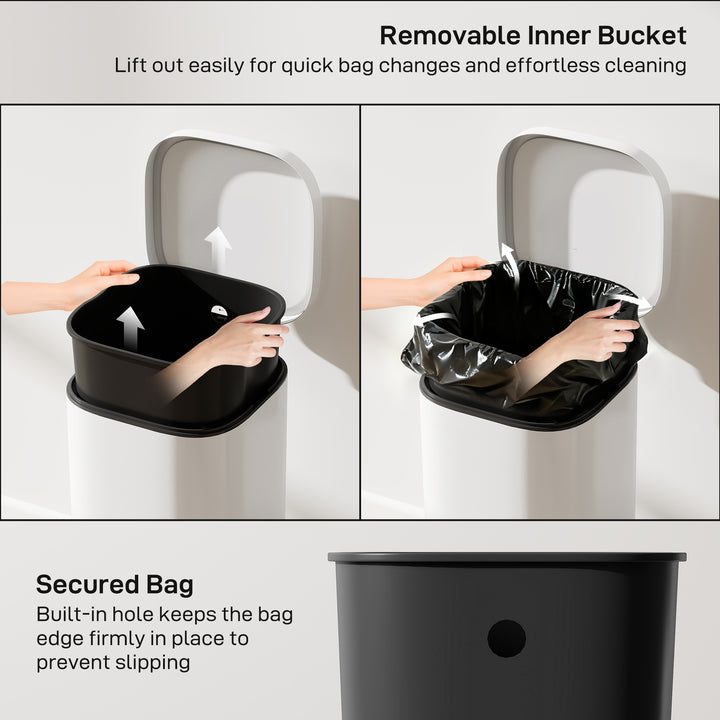 Removable Inner Bucket
Lift out easily for quick bag changes and effortless cleaning

Secured Bag
Built-in hole keeps the bag edge firmly in place to prevent slipping