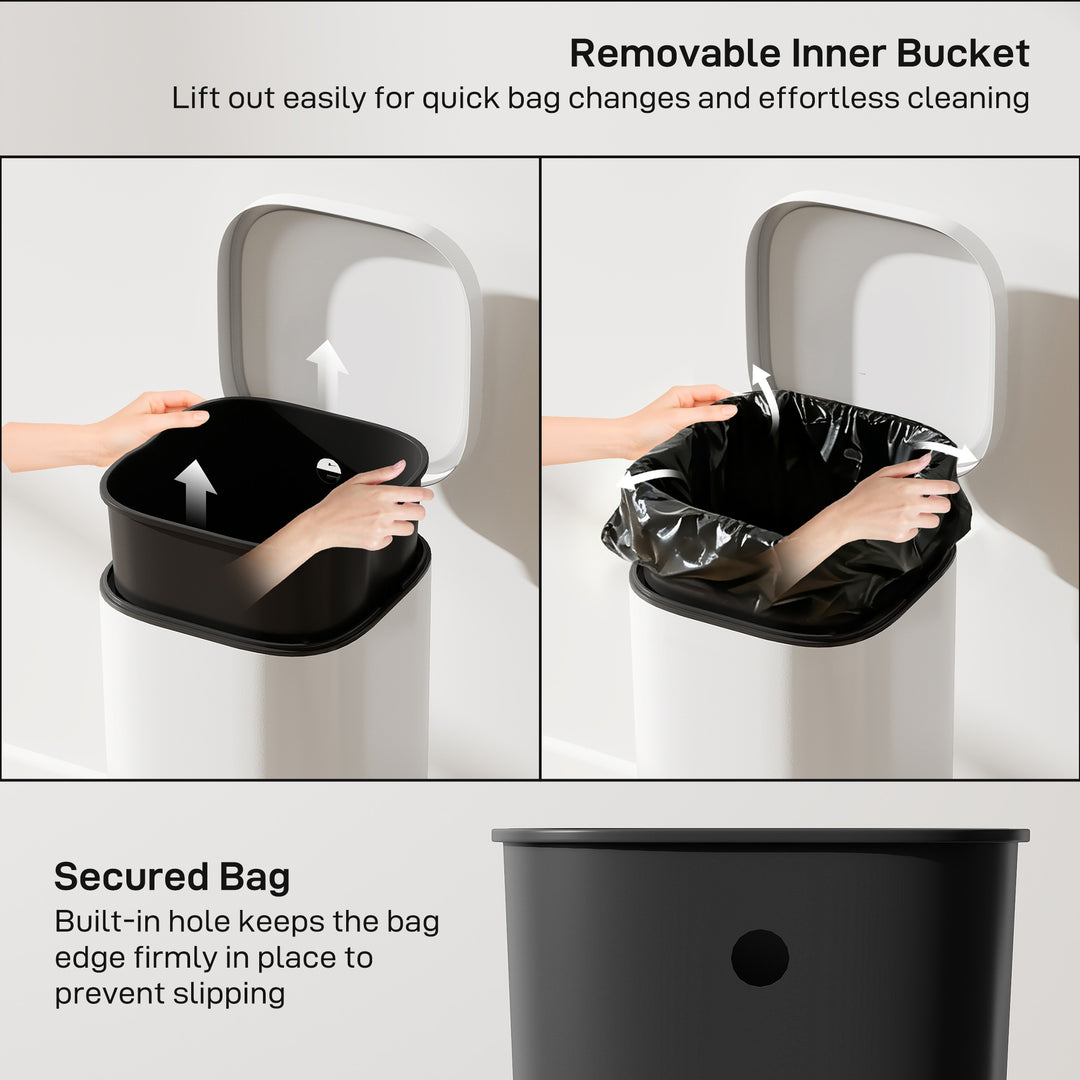 Removable Inner Bucket
Lift out easily for quick bag changes and effortless cleaning

Secured Bag
Built-in hole keeps the bag edge firmly in place to prevent slipping