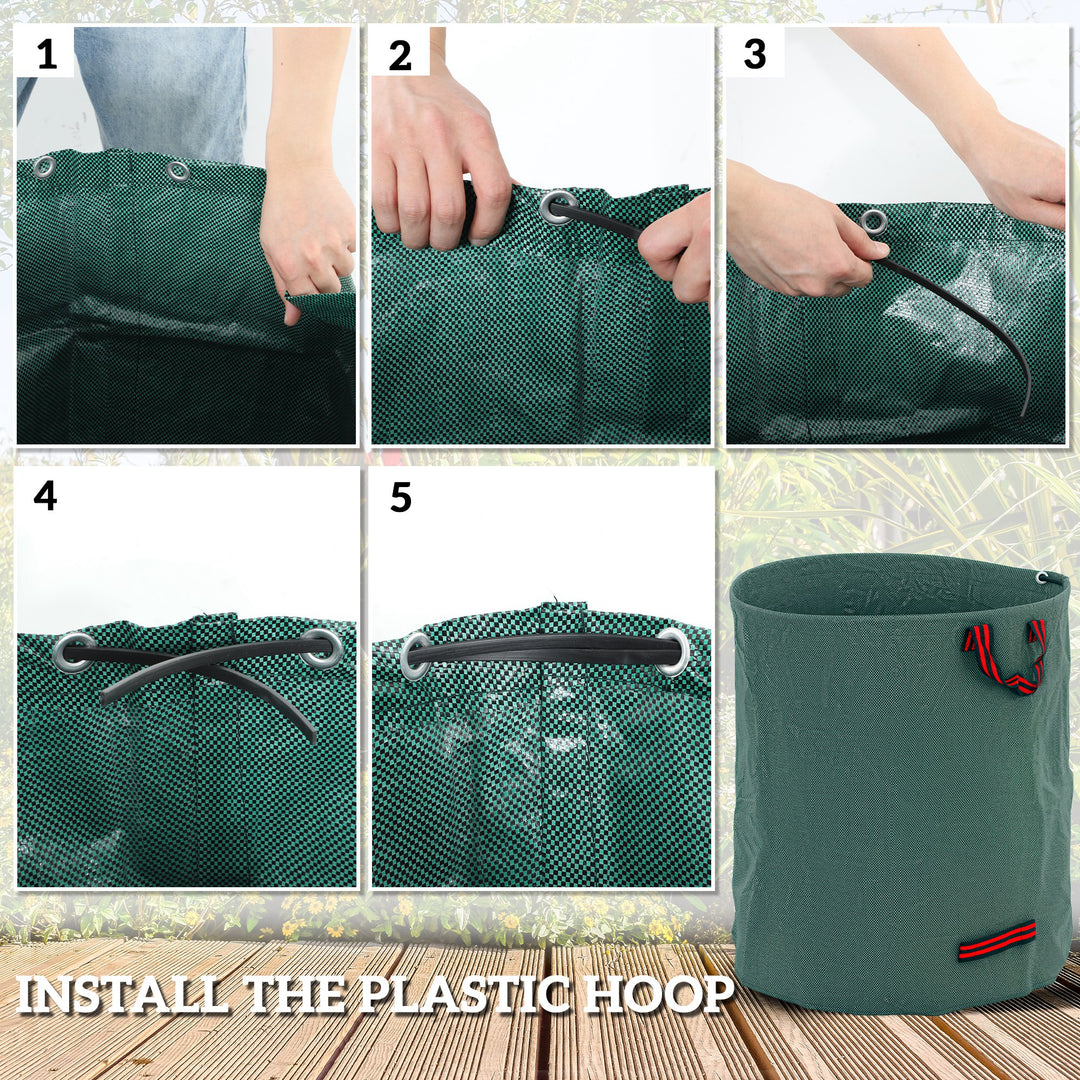 1

2

3

4

5

INSTALL THE PLASTIC HOOP