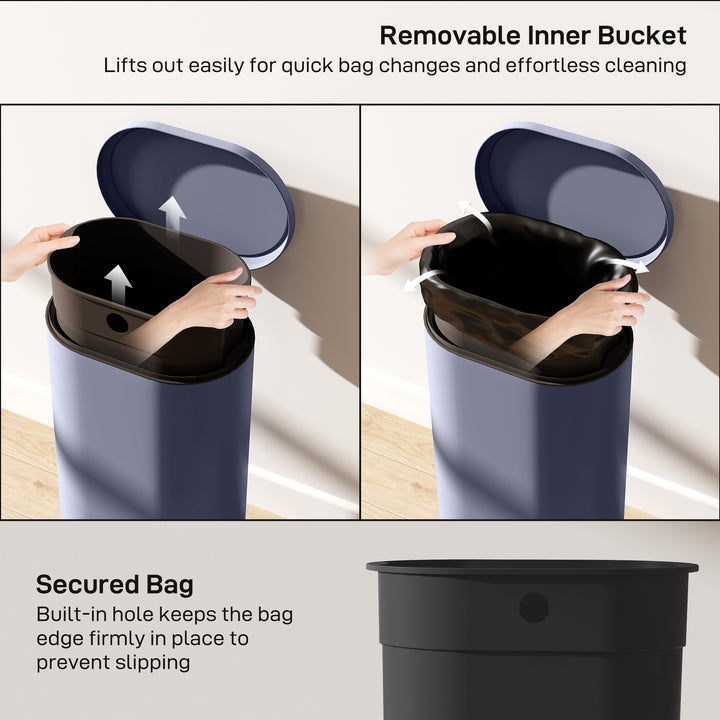 Removable Inner Bucket
Lifts out easily for quick bag changes and effortless cleaning

Secured Bag
Built-in hole keeps the bag edge firmly in place to prevent slipping