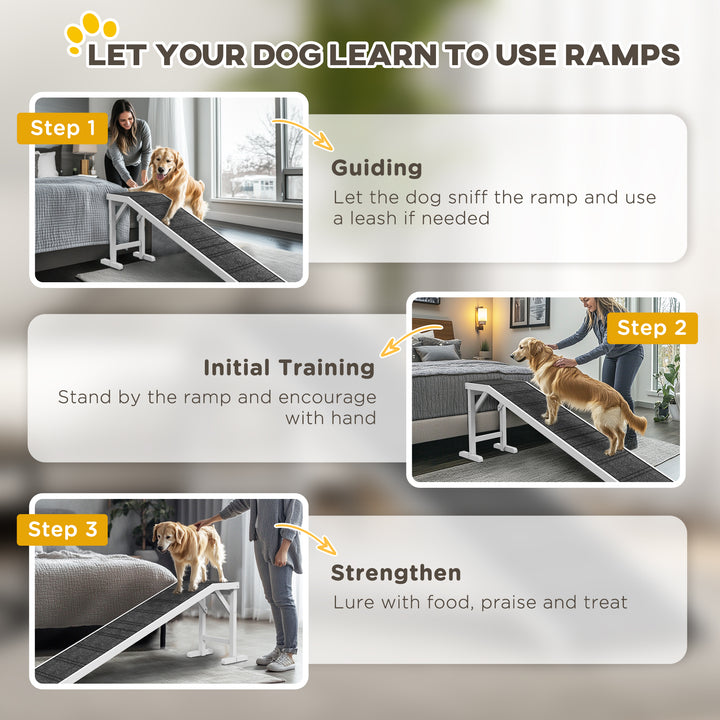 LET YOUR DOG LEARN TO USE RAMPS

Step 1

Guiding

Let the dog sniff the ramp and use a leash if needed

Step 2

Initial Training

Stand by the ramp and encourage with hand

Step 3

Strengthen

Lure with food, praise and treat