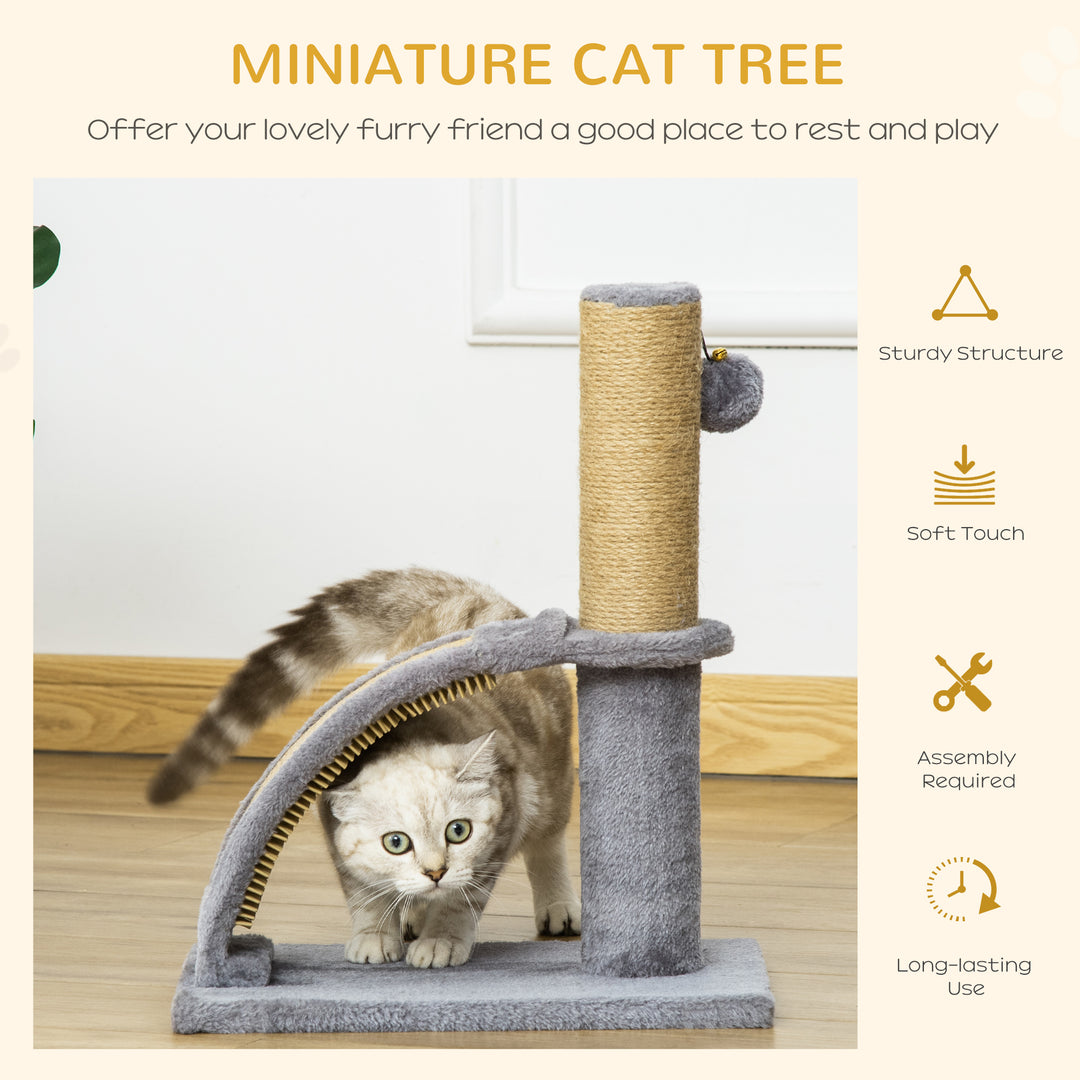 MINIATURE CAT TREE

Offer your lovely furry friend a good place to rest and play

Sturdy Structure

Soft Touch

Assembly Required

Long-lasting Use