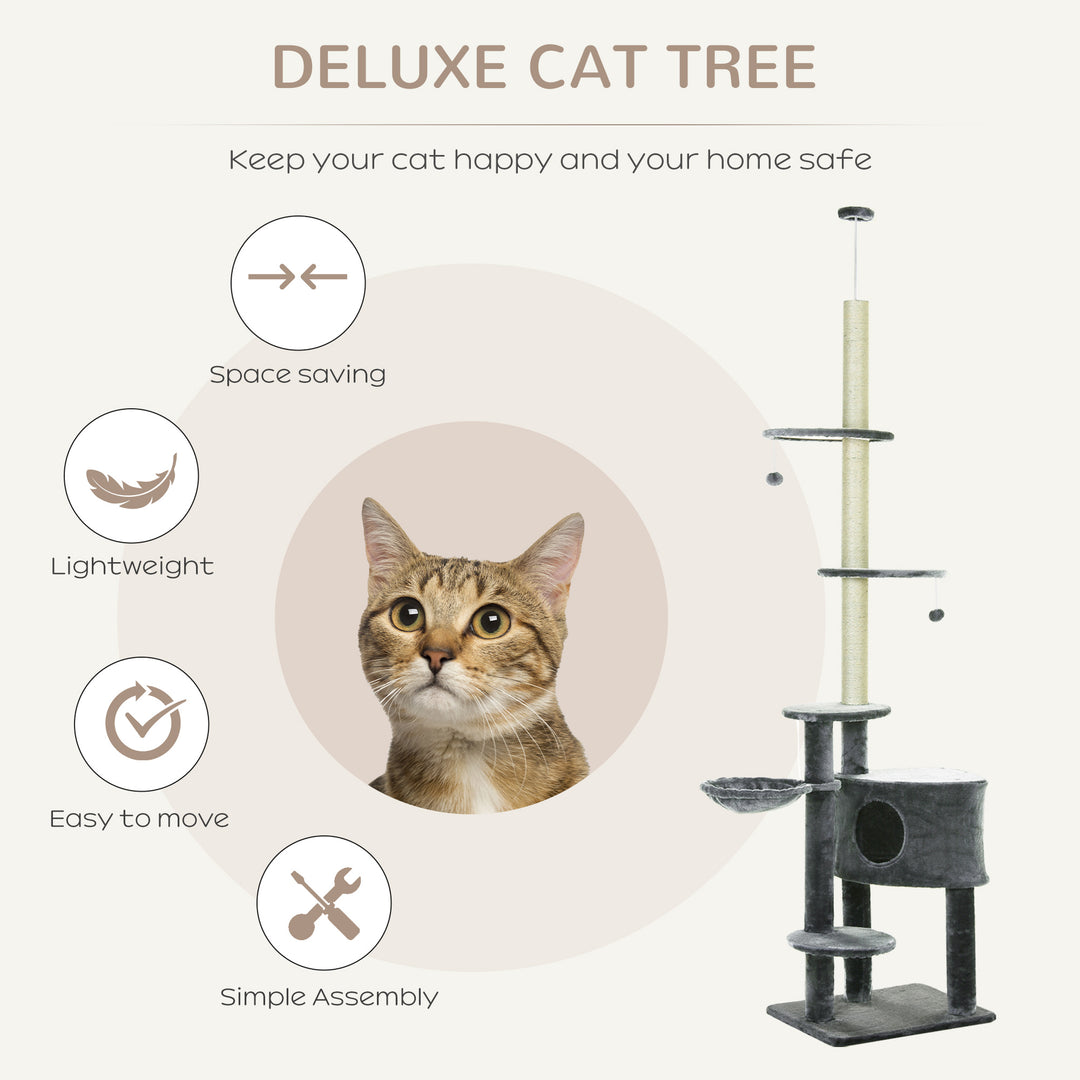 DELUXE CAT TREE

Keep your cat happy and your home safe

Space saving

Lightweight

Easy to move

Simple Assembly