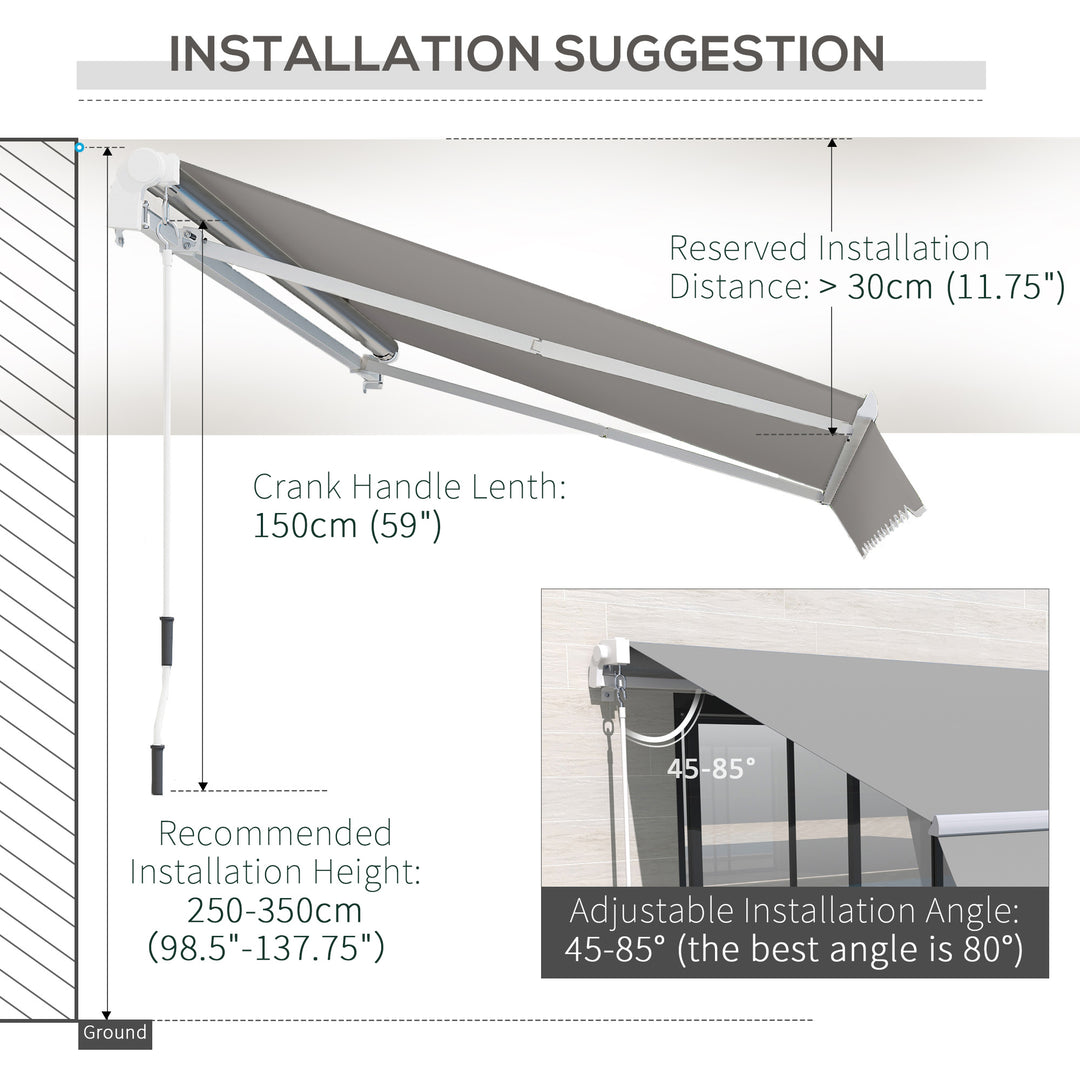 INSTALLATION SUGGESTION

Reserved Installation Distance: > 30cm (11.75")

Crank Handle Lenth: 150cm (59")

Recommended Installation Height: 250-350cm (98.5"-137.75")

45-85°

Adjustable Installation Angle: 45-85° (the best angle is 80°)

Ground