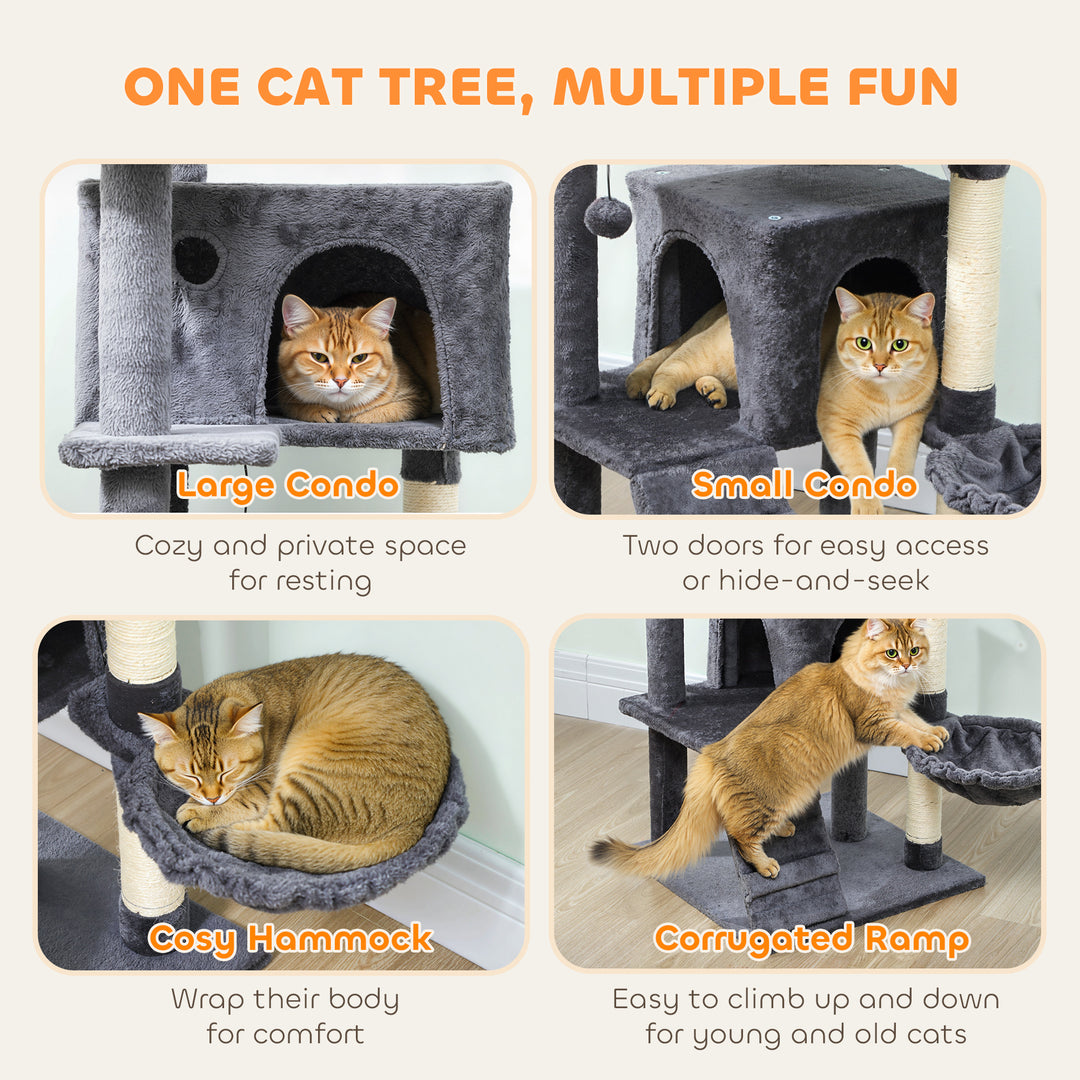 ONE CAT TREE, MULTIPLE FUN

Large Condo

Cozy and private space for resting

Small Condo

Two doors for easy access or hide-and-seek

Cosy Hammock

Wrap their body for comfort

Corrugated Ramp

Easy to climb up and down for young and old cats