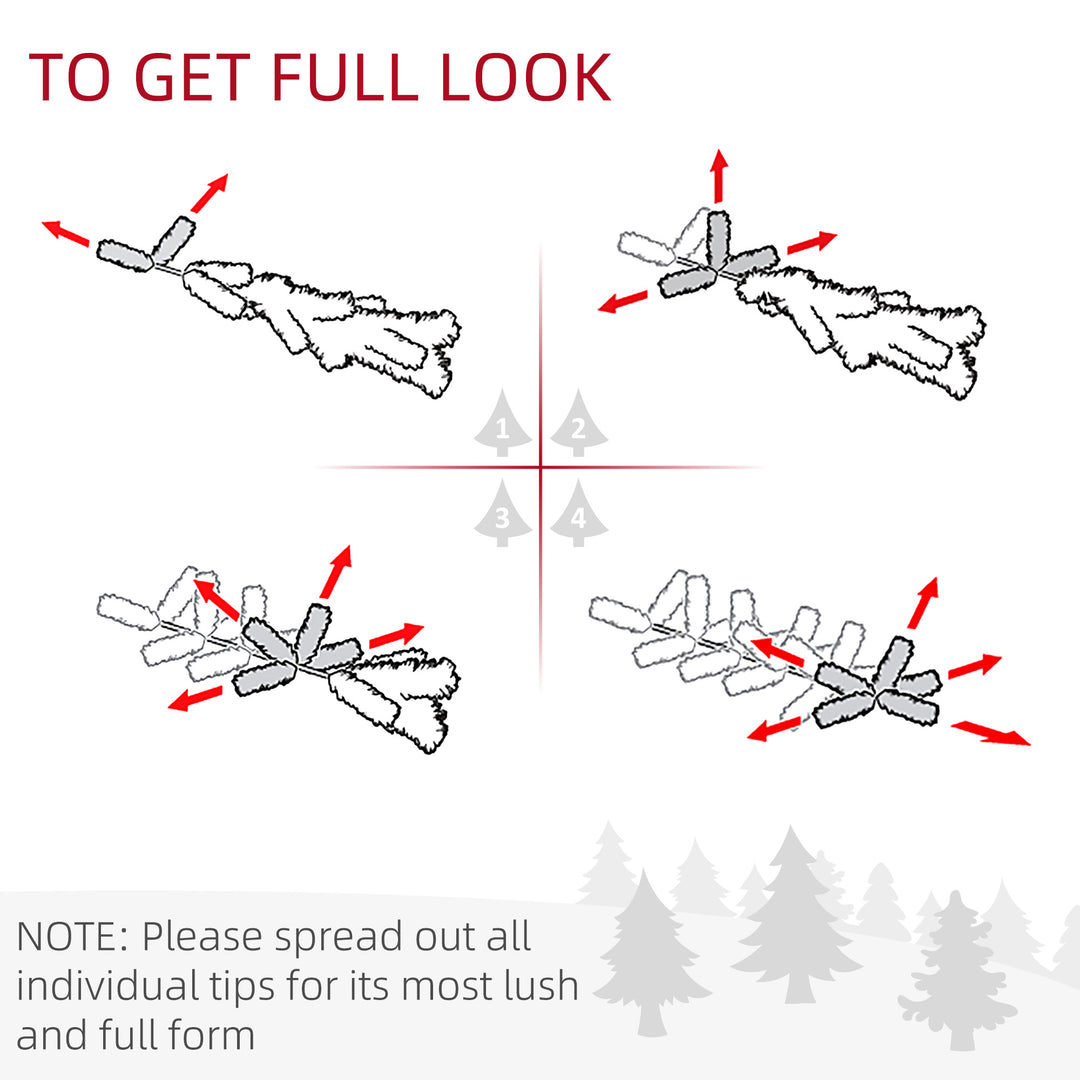 TO GET FULL LOOK

1
2
3
4

NOTE: Please spread out all individual tips for its most lush and full form