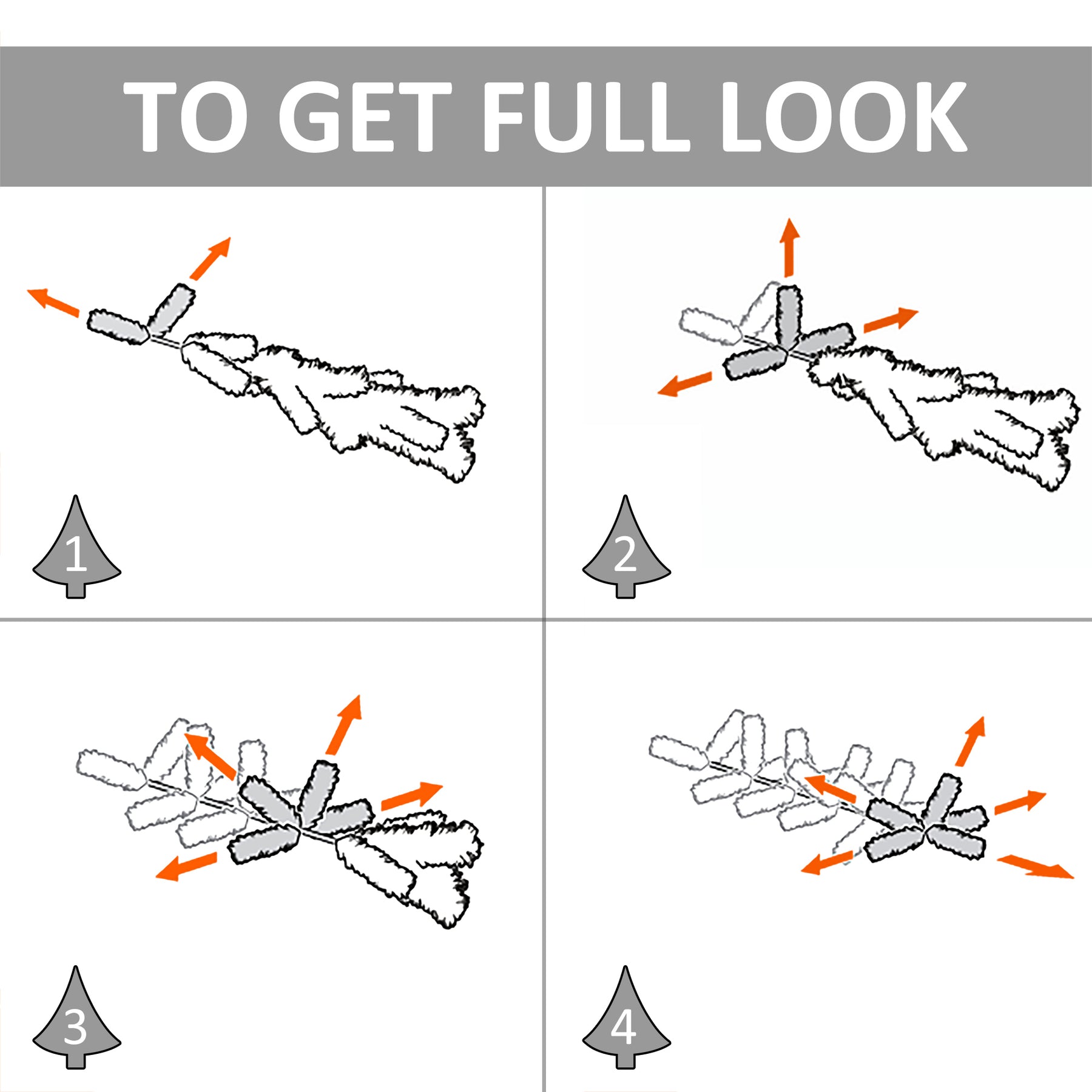 TO GET FULL LOOK

1

2

3

4