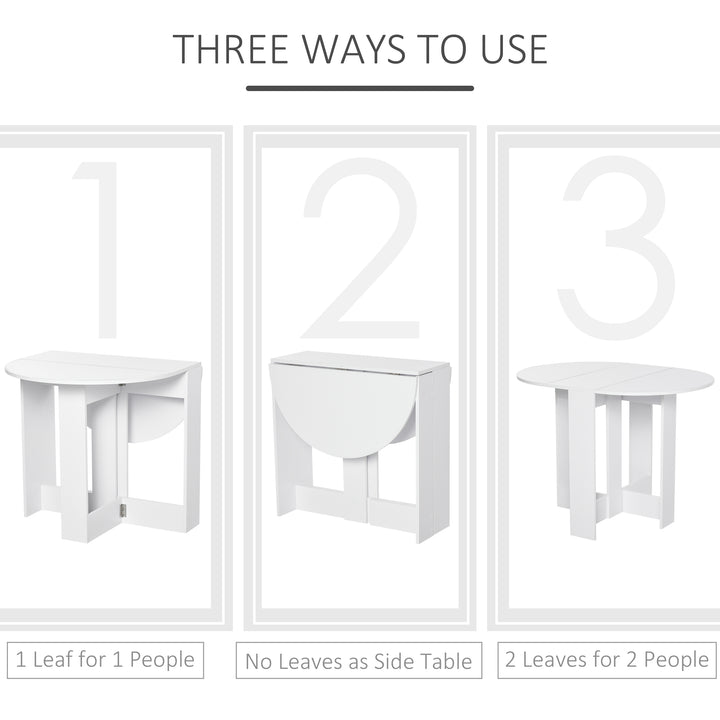 THREE WAYS TO USE

1

2

3

1 Leaf for 1 People

No Leaves as Side Table

2 Leaves for 2 People