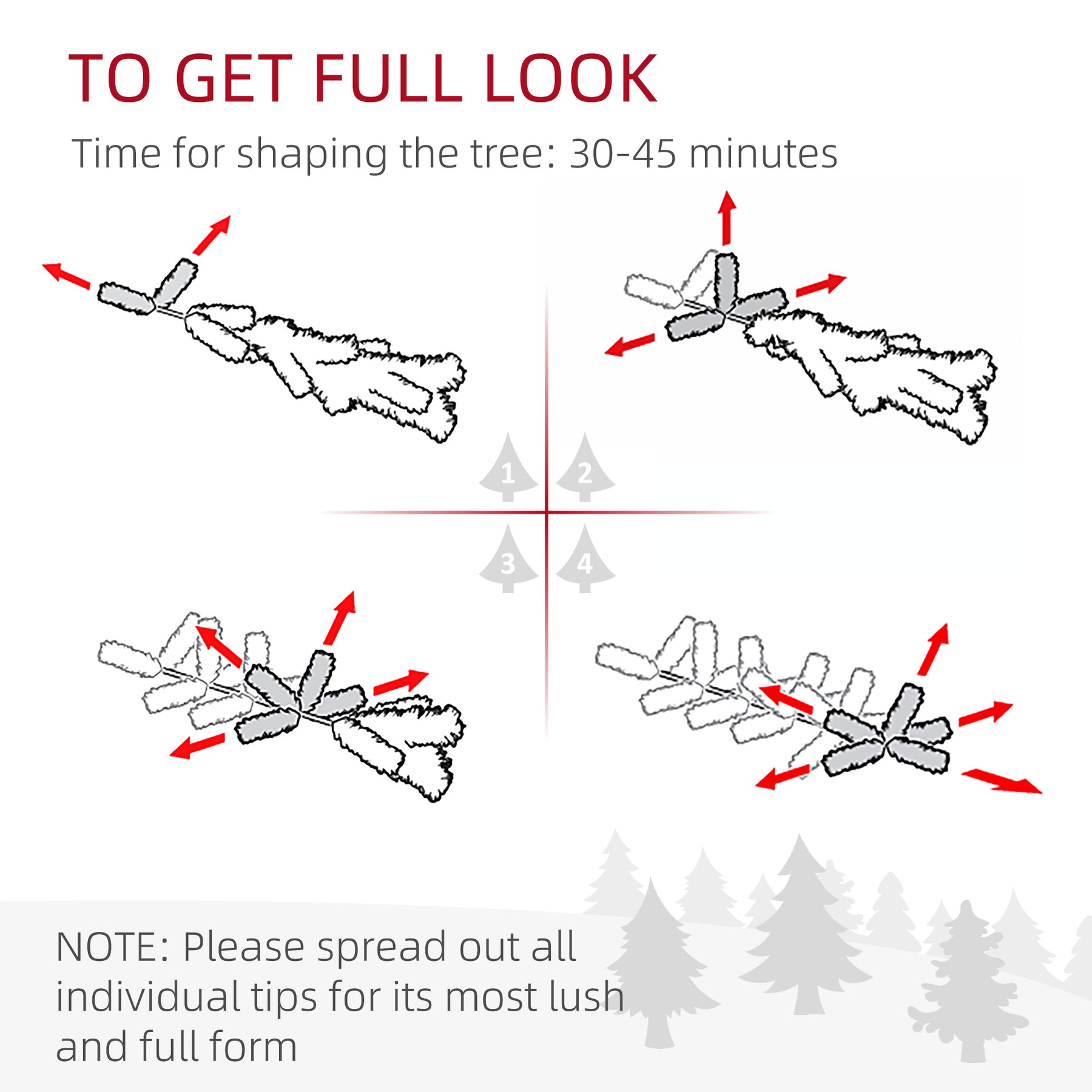 TO GET FULL LOOK

Time for shaping the tree: 30-45 minutes

1
2
3
4

NOTE: Please spread out all individual tips for its most lush and full form