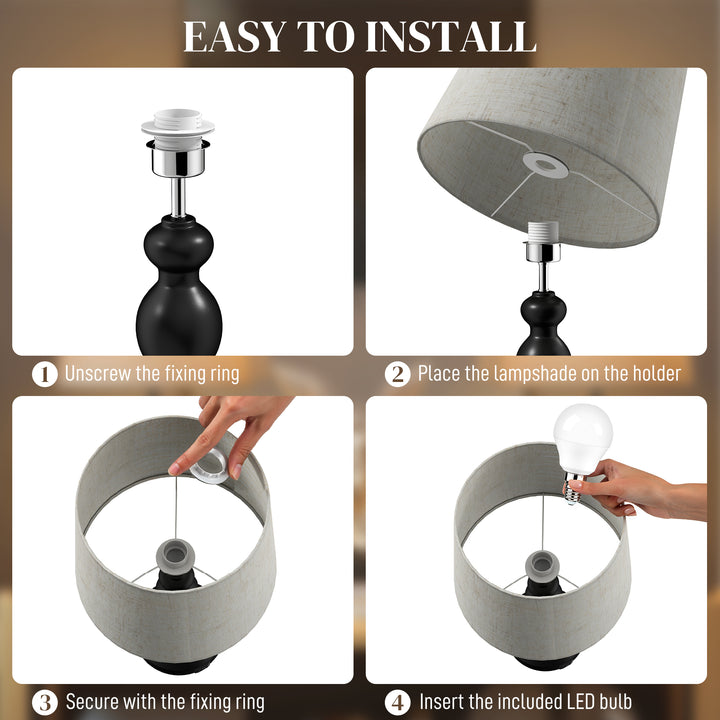 EASY TO INSTALL

1 Unscrew the fixing ring

2 Place the lampshade on the holder

3 Secure with the fixing ring

4 Insert the included LED bulb