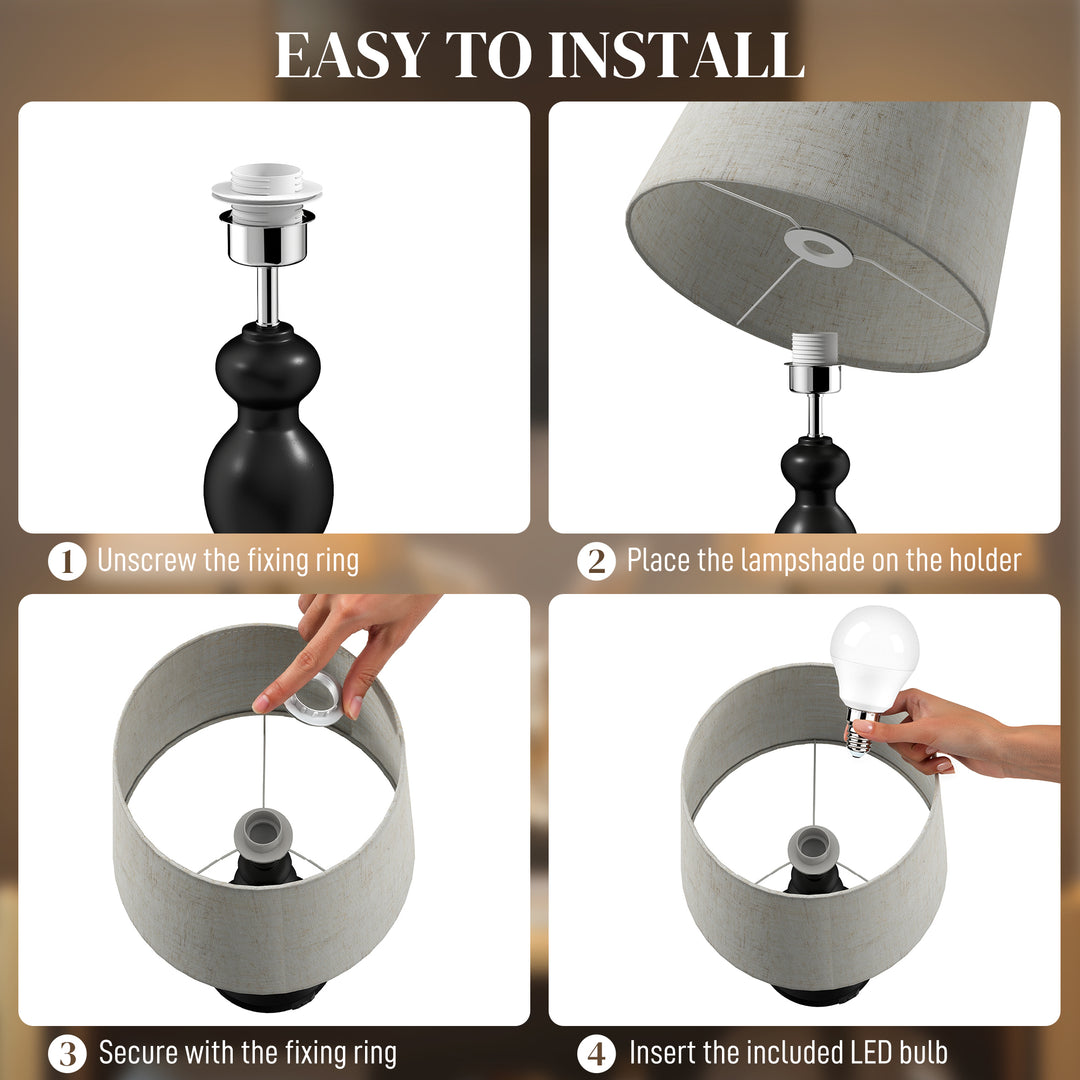 EASY TO INSTALL

1 Unscrew the fixing ring

2 Place the lampshade on the holder

3 Secure with the fixing ring

4 Insert the included LED bulb