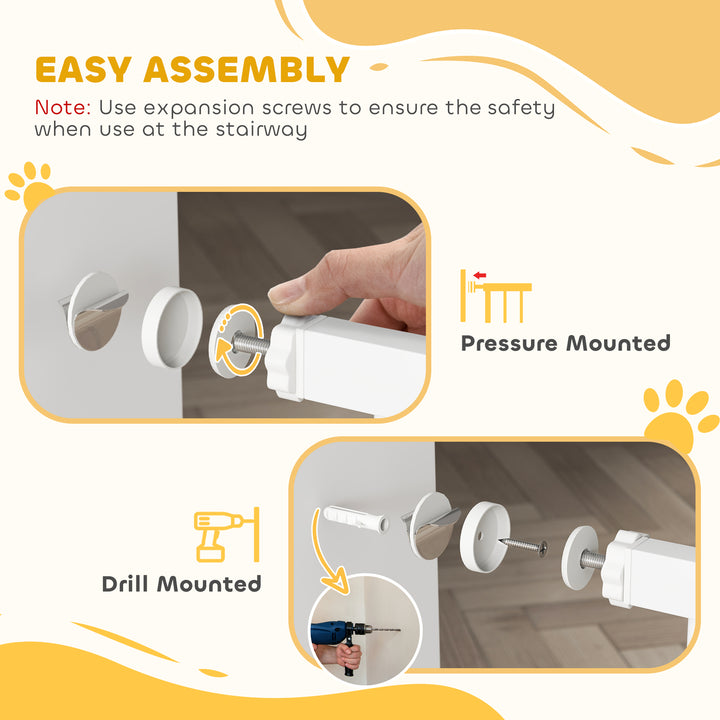 EASY ASSEMBLY

Note: Use expansion screws to ensure the safety when use at the stairway

Pressure Mounted

Drill Mounted