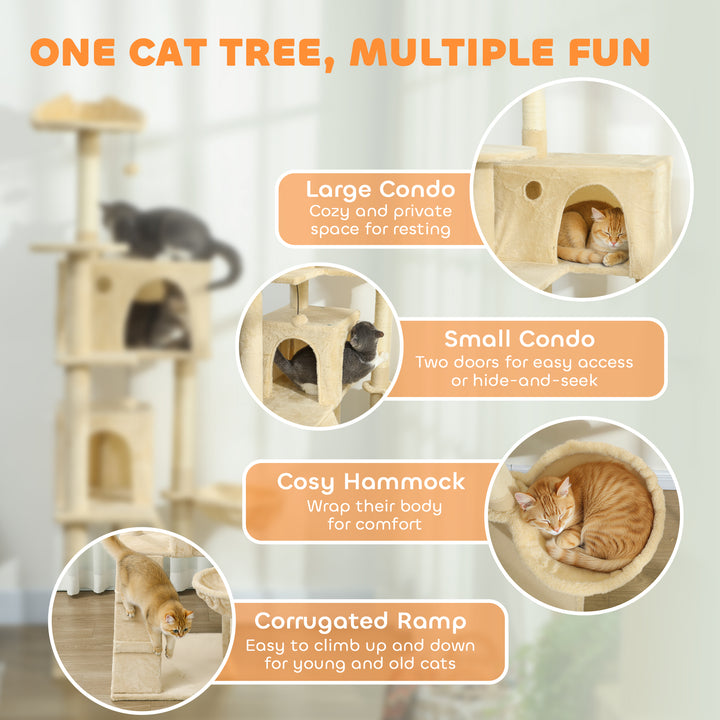 ONE CAT TREE, MULTIPLE FUN

Large Condo
Cozy and private space for resting

Small Condo
Two doors for easy access or hide-and-seek

Cosy Hammock
Wrap their body for comfort

Corrugated Ramp
Easy to climb up and down for young and old cats