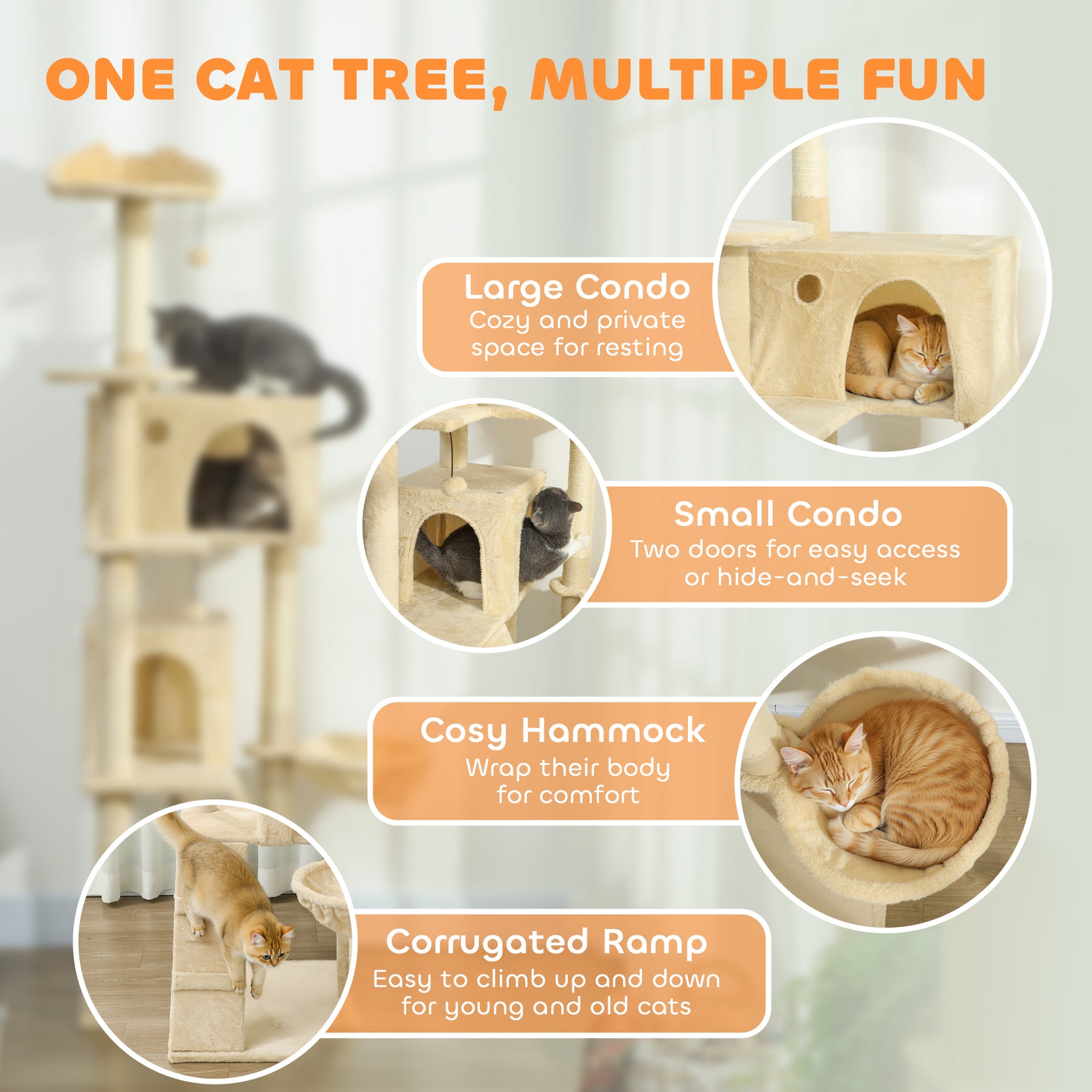 ONE CAT TREE, MULTIPLE FUN

Large Condo
Cozy and private space for resting

Small Condo
Two doors for easy access or hide-and-seek

Cosy Hammock
Wrap their body for comfort

Corrugated Ramp
Easy to climb up and down for young and old cats