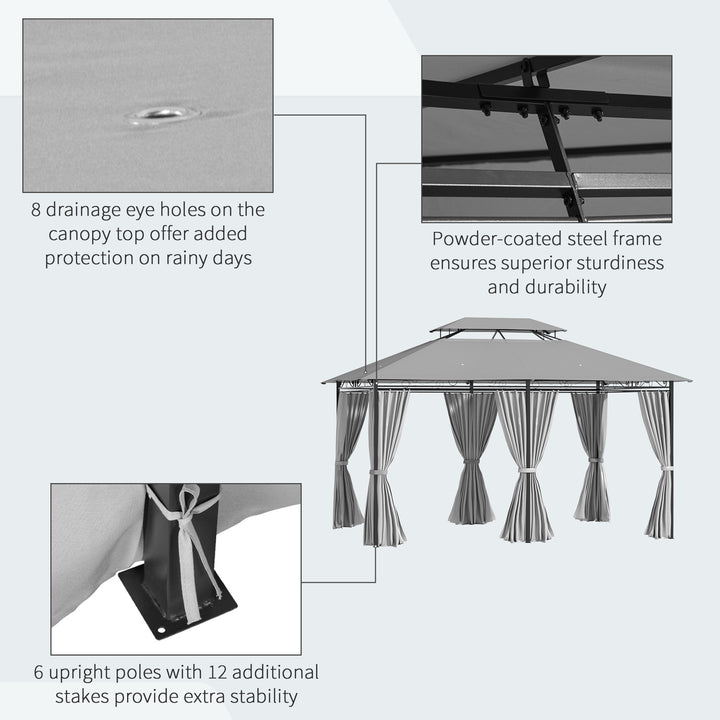 8 drainage eye holes on the canopy top offer added protection on rainy days

Powder-coated steel frame ensures superior sturdiness and durability

6 upright poles with 12 additional stakes provide extra stability