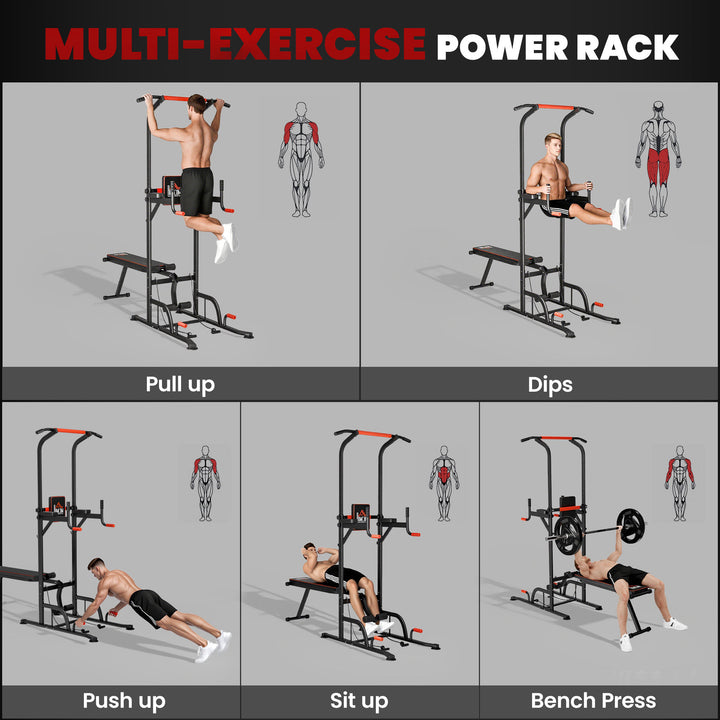 MULTI-EXERCISE POWER RACK

Pull up

Dips

Push up

Sit up

Bench Press