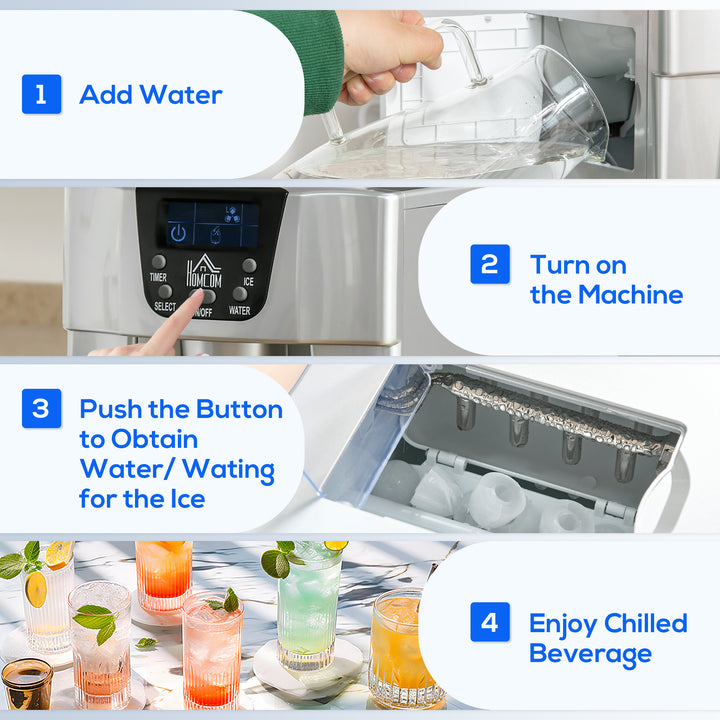 1 Add Water

TIMER
HOMCOM
ICE
SELECT
ON/OFF
WATER

2 Turn on the Machine

3 Push the Button to Obtain Water/ Wating for the Ice

4 Enjoy Chilled Beverage