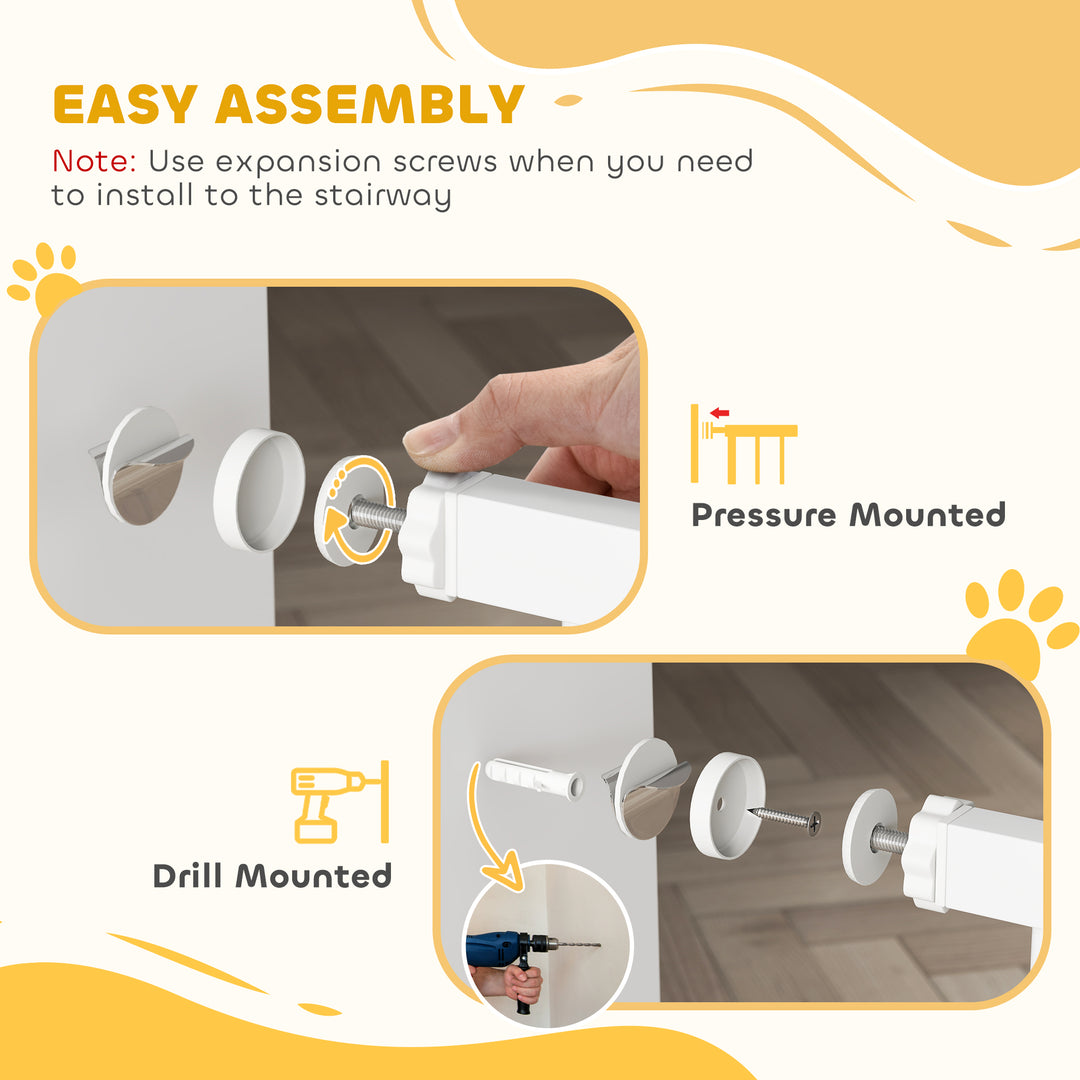 EASY ASSEMBLY
Note: Use expansion screws when you need to install to the stairway

Pressure Mounted

Drill Mounted