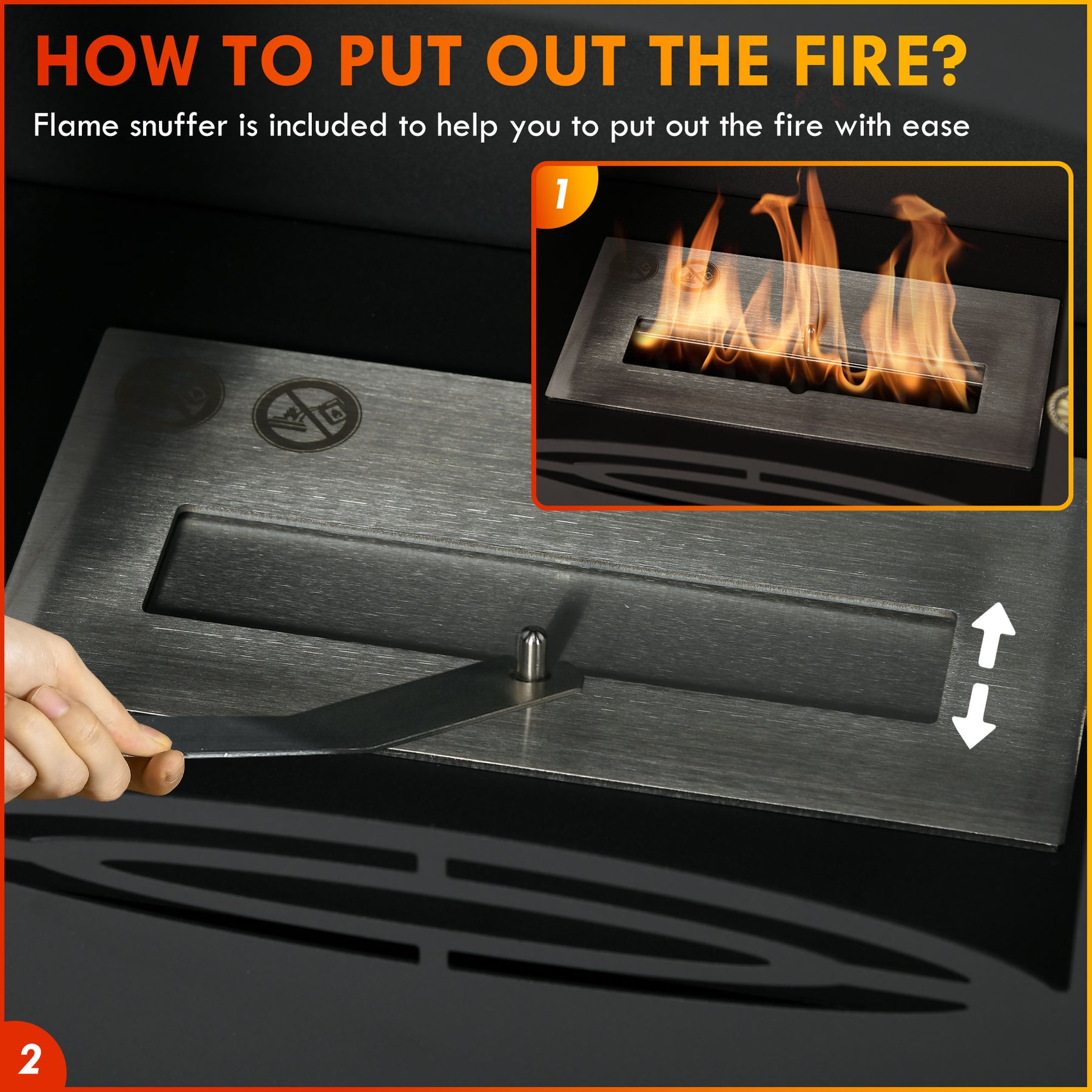 HOW TO PUT OUT THE FIRE?

Flame snuffer is included to help you to put out the fire with ease

1

2