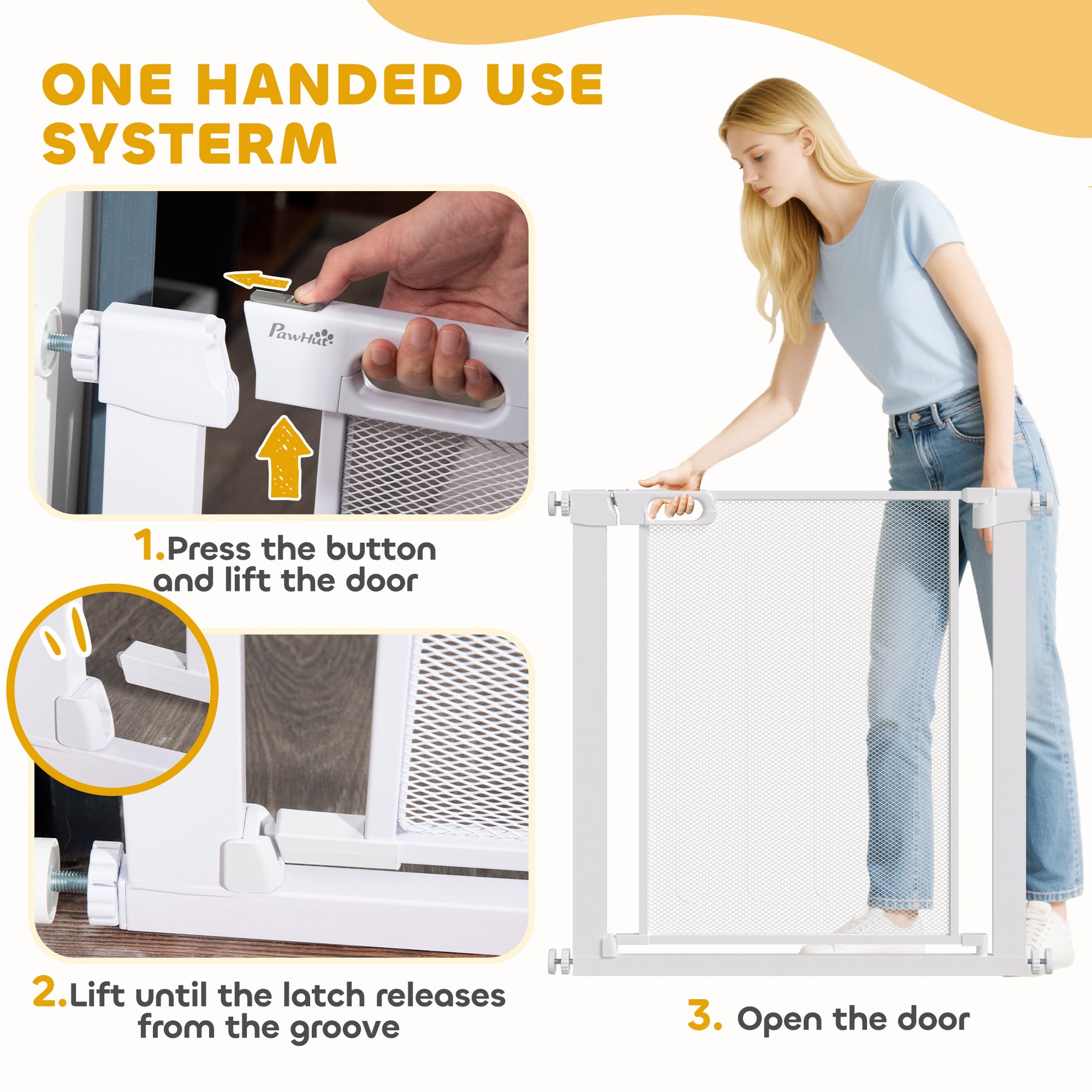 ONE HANDED USE SYSTERM

PawHut

1.Press the button and lift the door

2.Lift until the latch releases from the groove

3. Open the door