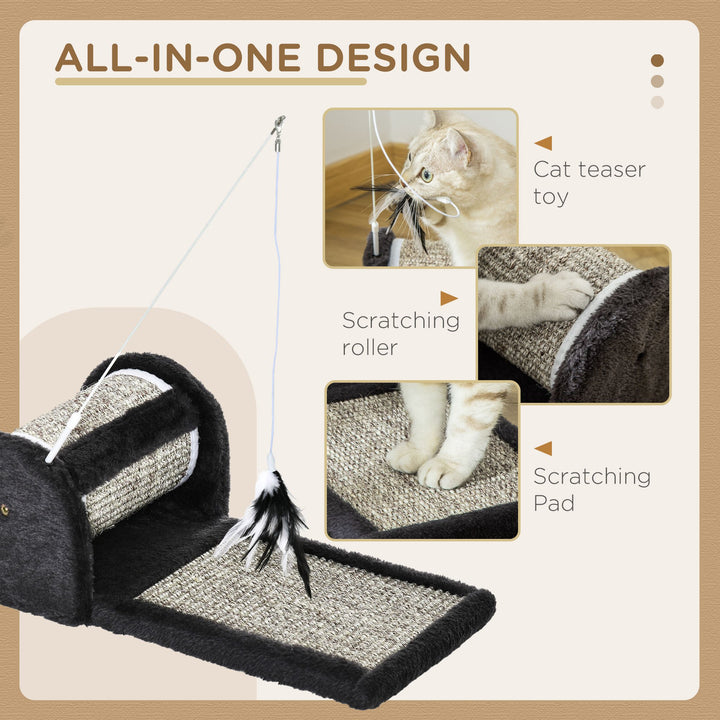 ALL-IN-ONE DESIGN

Cat teaser toy

Scratching roller

Scratching Pad