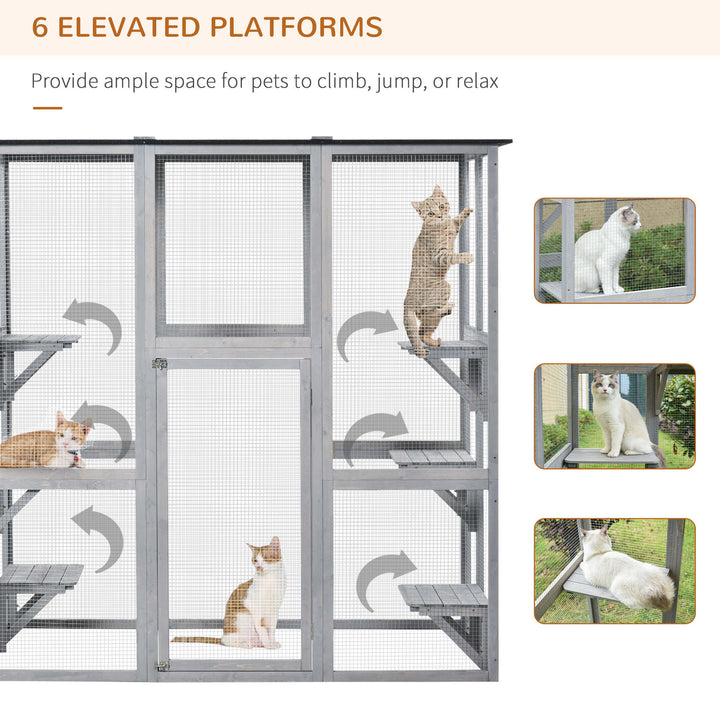 6 ELEVATED PLATFORMS

Provide ample space for pets to climb, jump, or relax