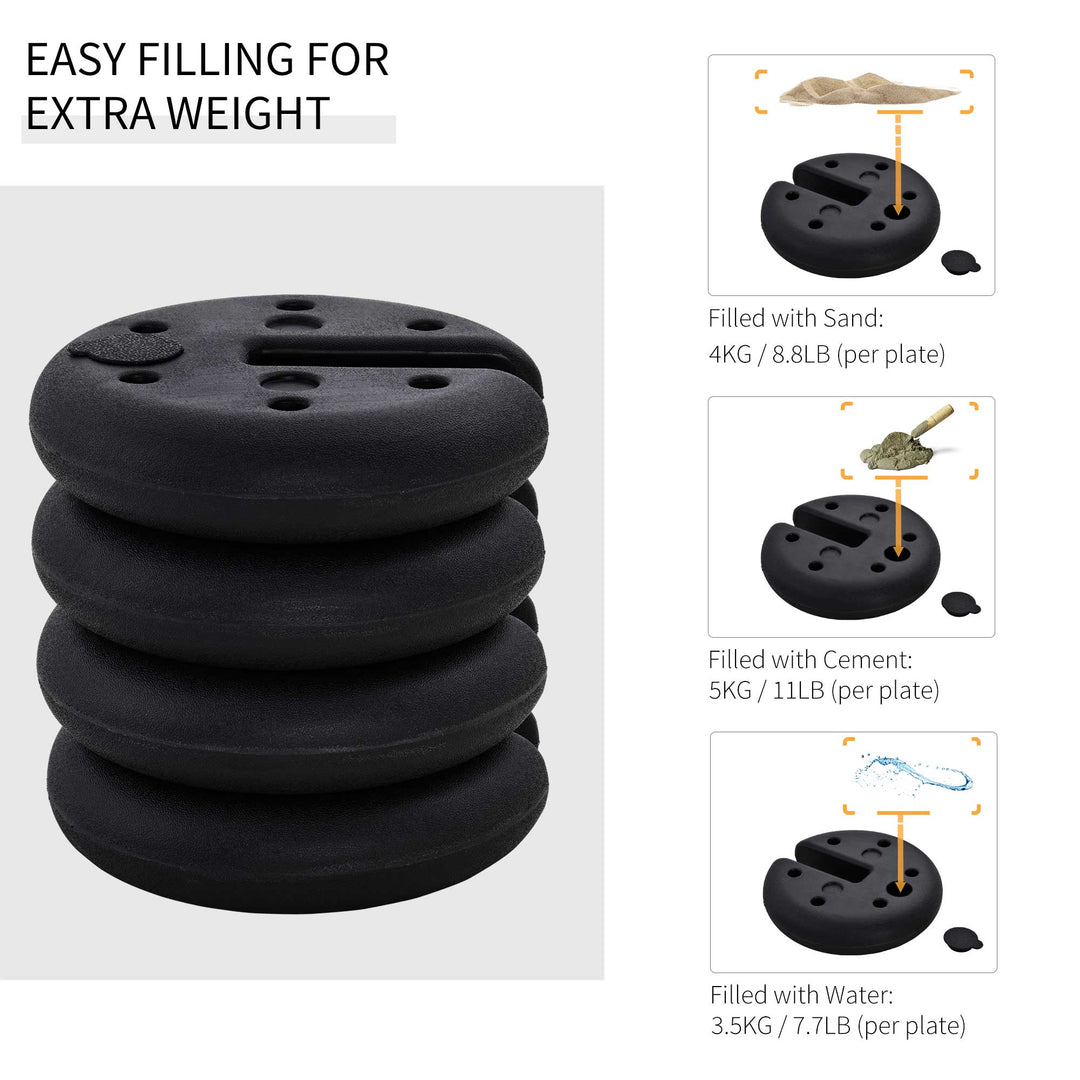 EASY FILLING FOR EXTRA WEIGHT

Filled with Sand:
4KG / 8.8LB (per plate)

Filled with Cement:
5KG / 11LB (per plate)

Filled with Water:
3.5KG / 7.7LB (per plate)