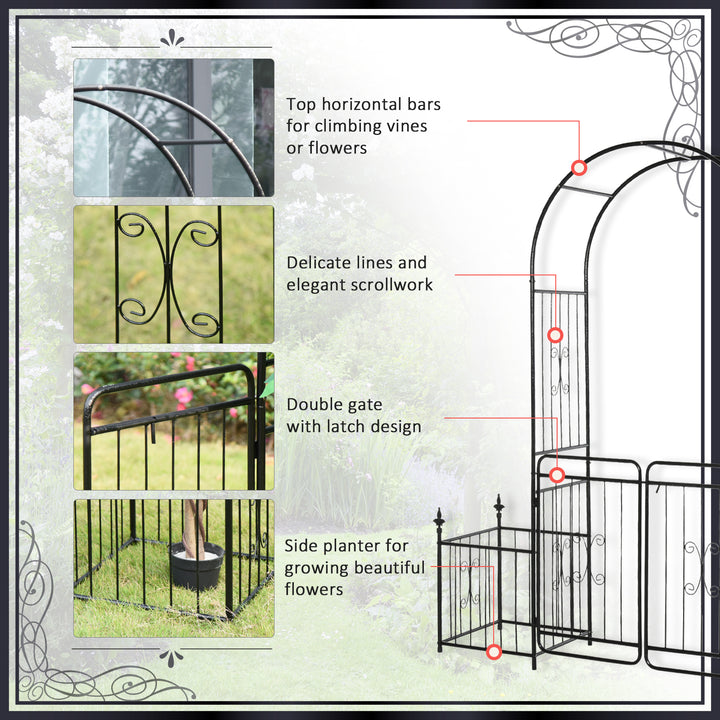 Top horizontal bars for climbing vines or flowers

Delicate lines and elegant scrollwork

Double gate with latch design

Side planter for growing beautiful flowers