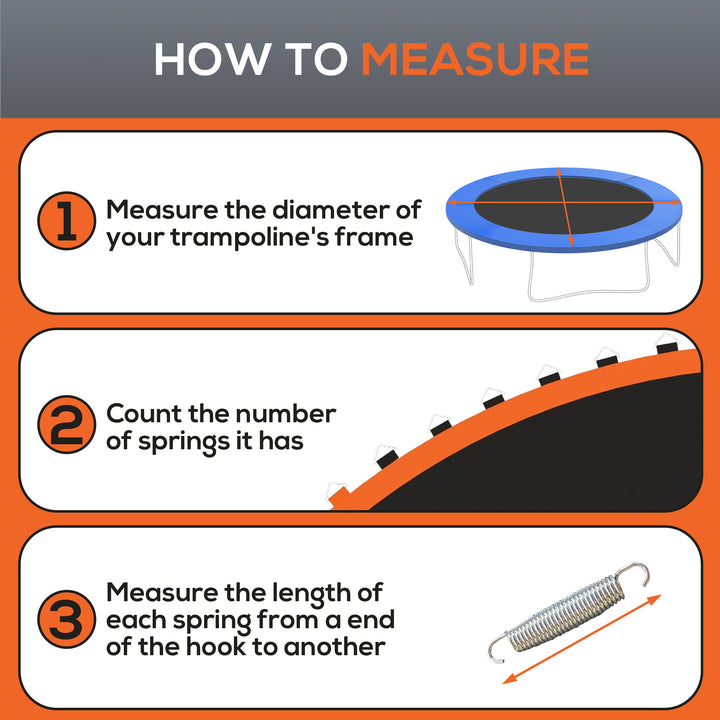 HOW TO MEASURE

1 Measure the diameter of your trampoline's frame

2 Count the number of springs it has

3 Measure the length of each spring from a end of the hook to another