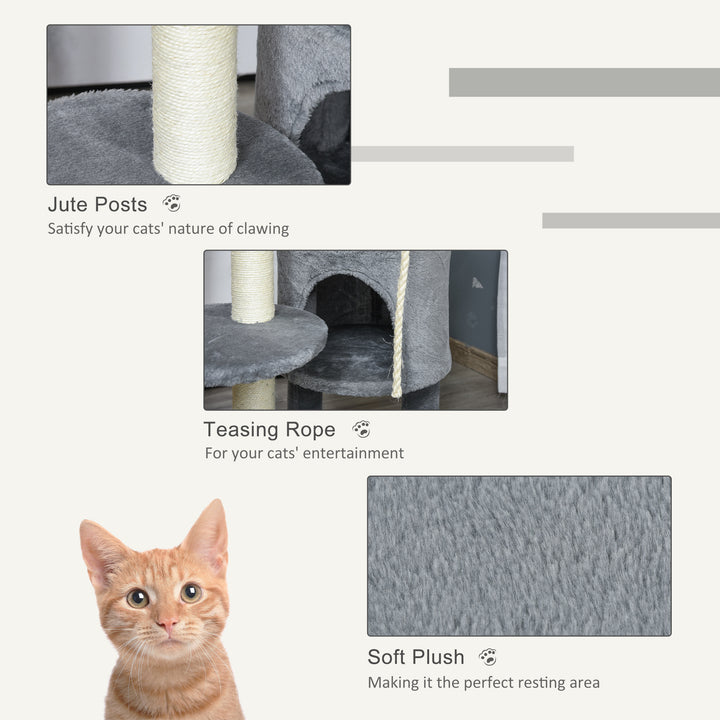 Jute Posts

Satisfy your cats' nature of clawing

Teasing Rope

For your cats' entertainment

Soft Plush

Making it the perfect resting area