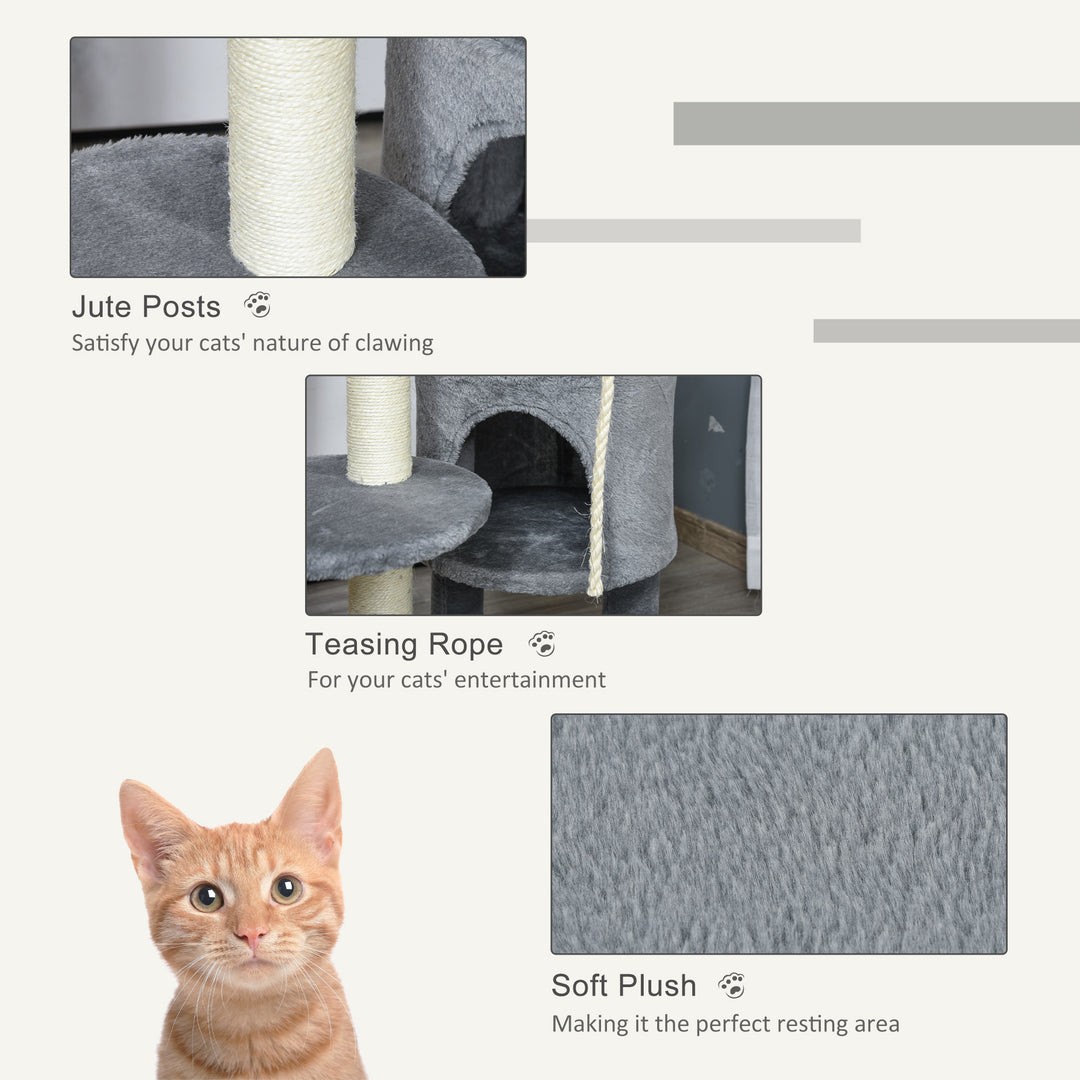 Jute Posts
Satisfy your cats' nature of clawing

Teasing Rope
For your cats' entertainment

Soft Plush
Making it the perfect resting area