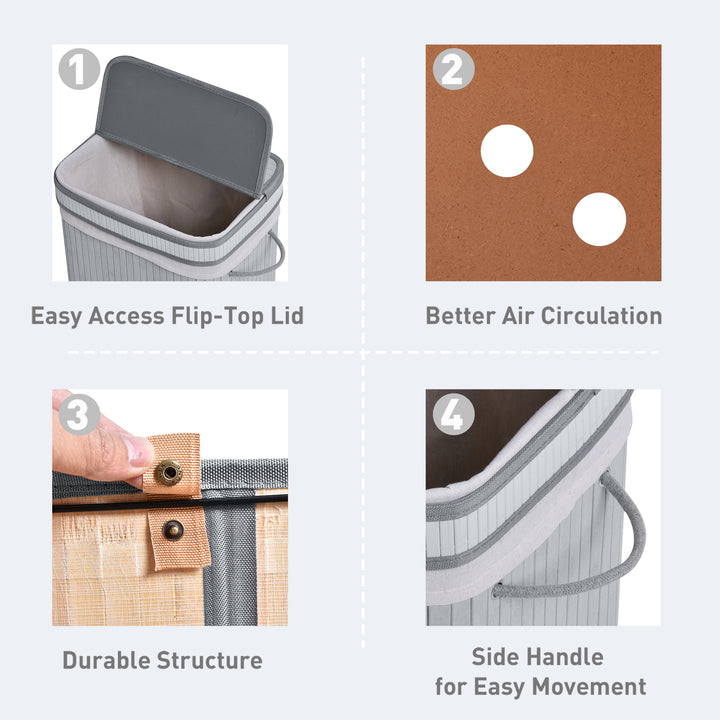 1

Easy Access Flip-Top Lid

2

Better Air Circulation

3

Durable Structure

4

Side Handle for Easy Movement