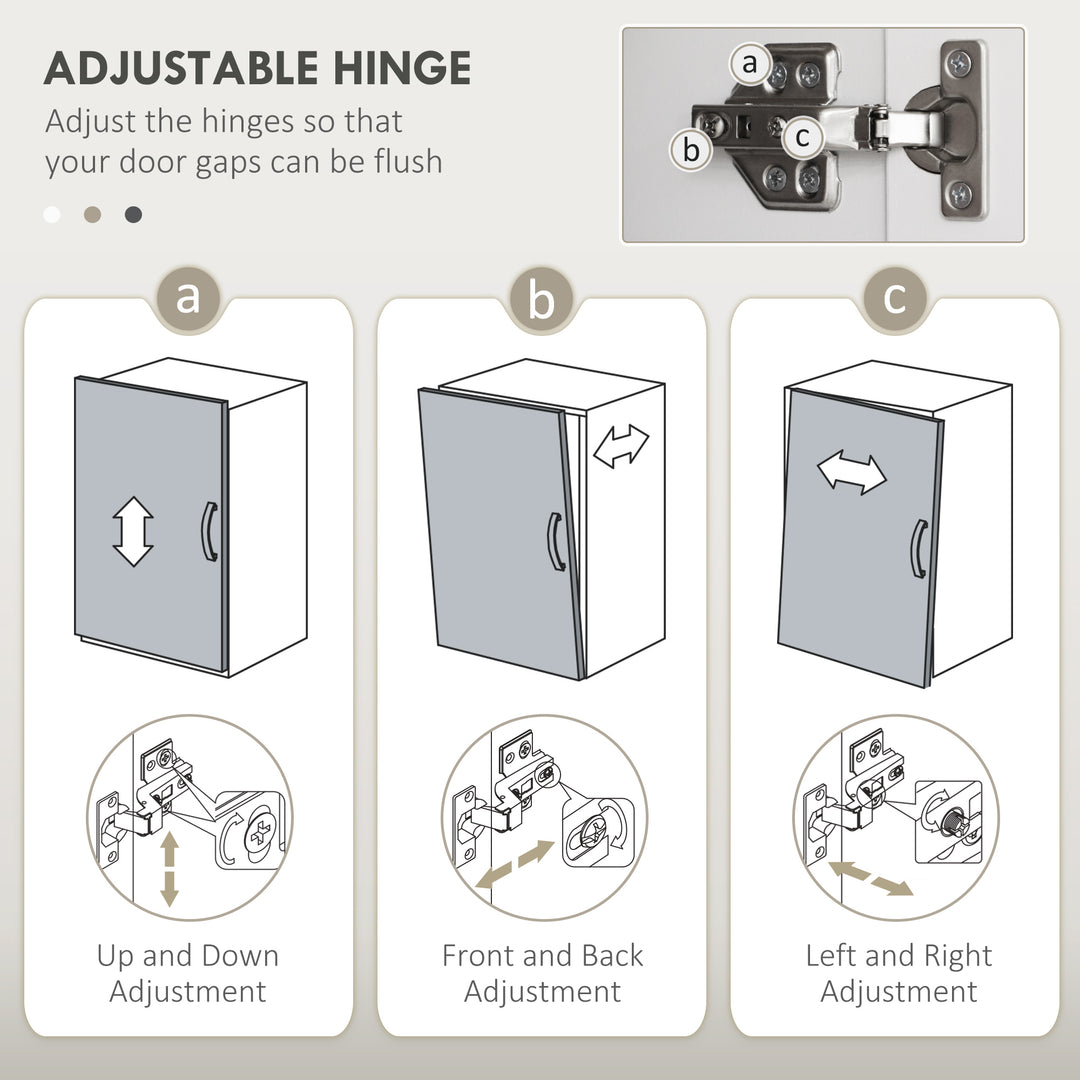 ADJUSTABLE HINGE

Adjust the hinges so that your door gaps can be flush

a

b

c

a

Up and Down Adjustment

b

Front and Back Adjustment

c

Left and Right Adjustment