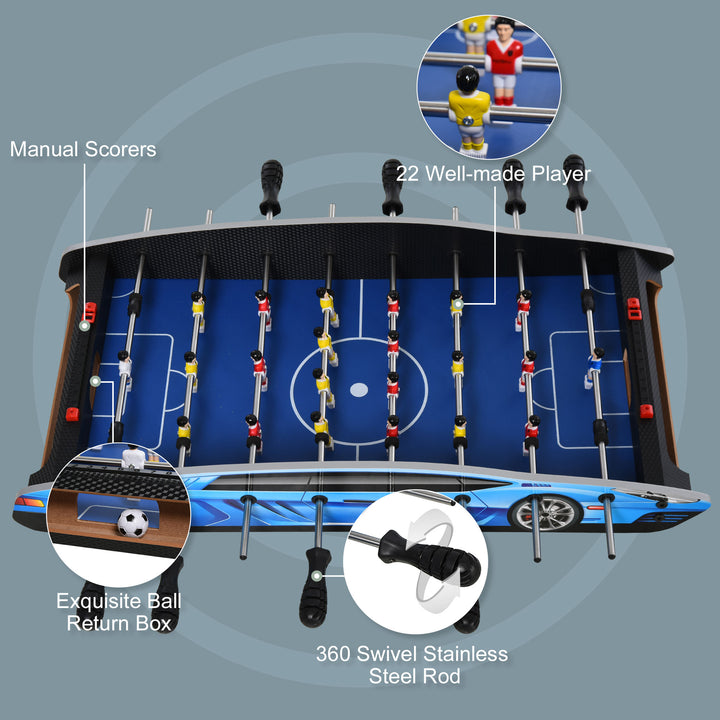 Manual Scorers

22 Well-made Player

Exquisite Ball Return Box

360 Swivel Stainless Steel Rod