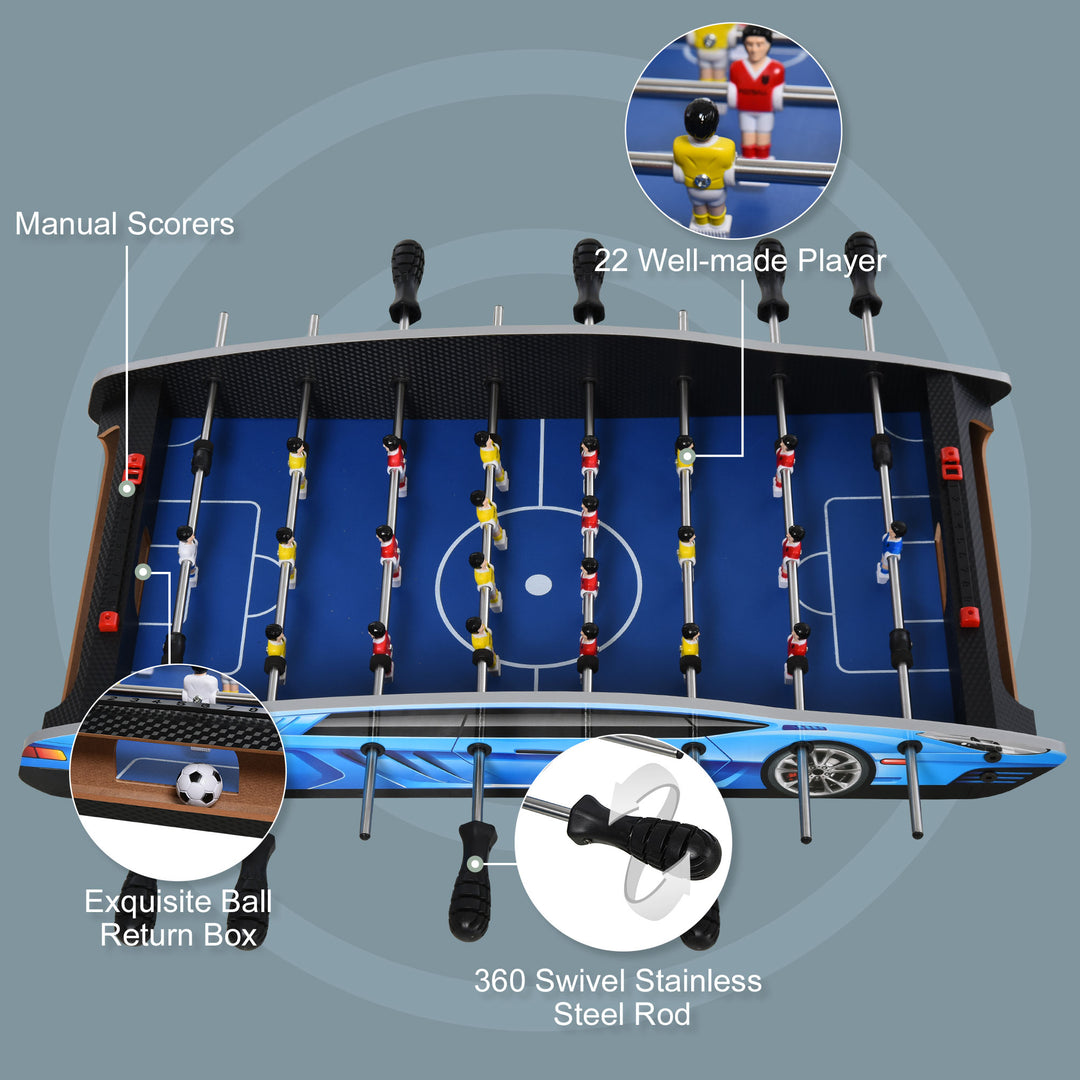 Manual Scorers

22 Well-made Player

Exquisite Ball Return Box

360 Swivel Stainless Steel Rod