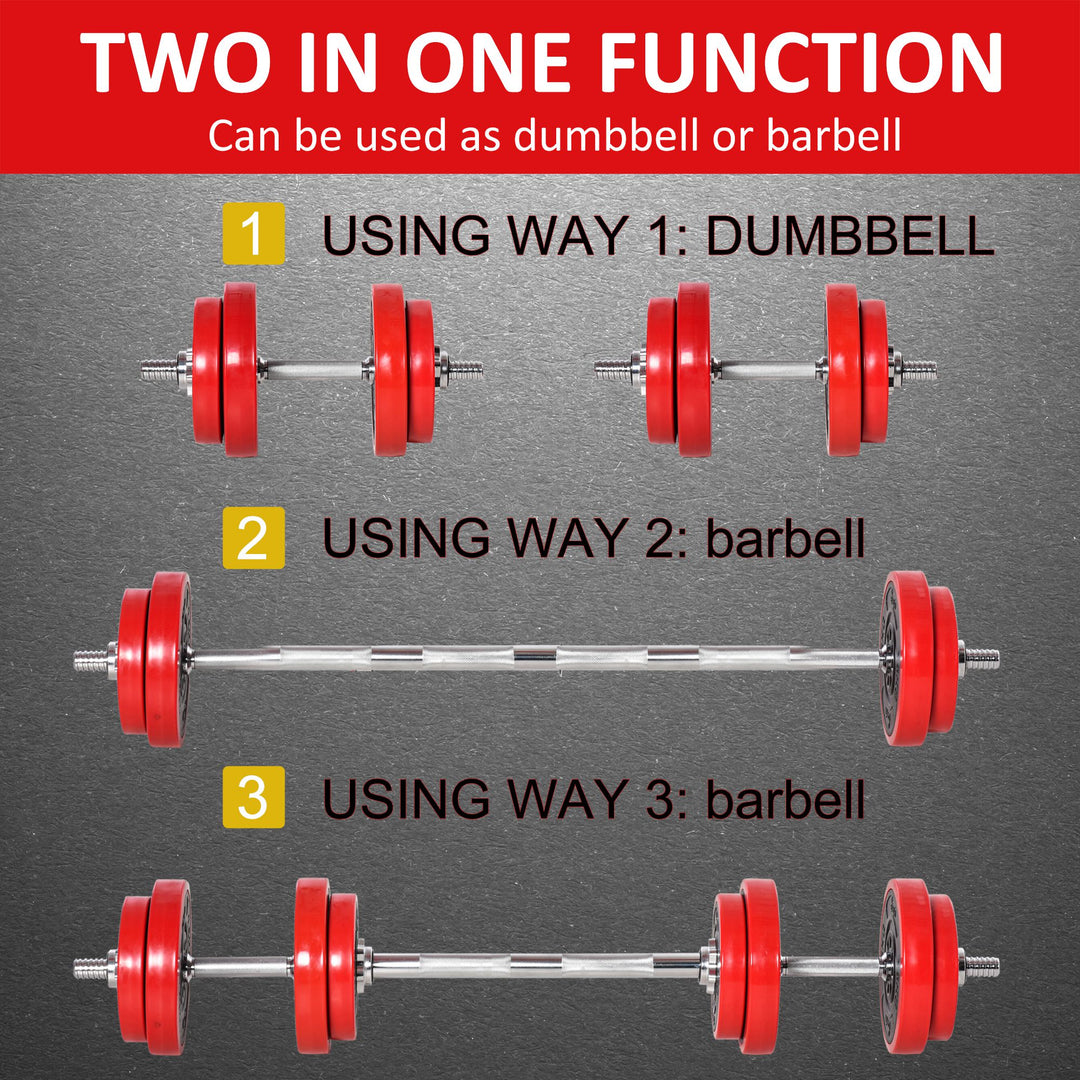 TWO IN ONE FUNCTION
Can be used as dumbbell or barbell

1 USING WAY 1: DUMBBELL

2 USING WAY 2: barbell

3 USING WAY 3: barbell