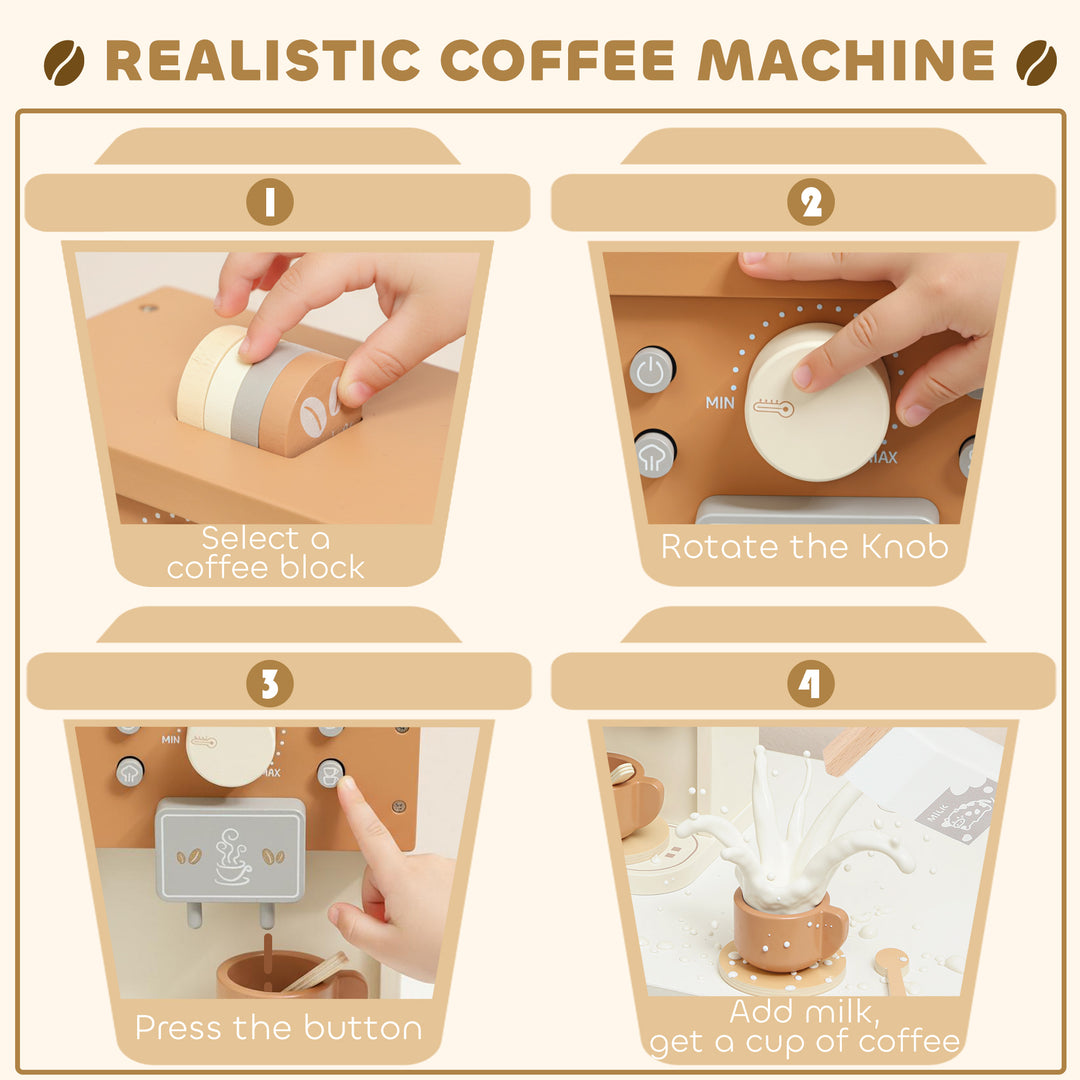 REALISTIC COFFEE MACHINE

1

Select a coffee block

2

MIN

MAX

Rotate the Knob

3

MIN

MAX

Press the button

4

MILK

Add milk, get a cup of coffee