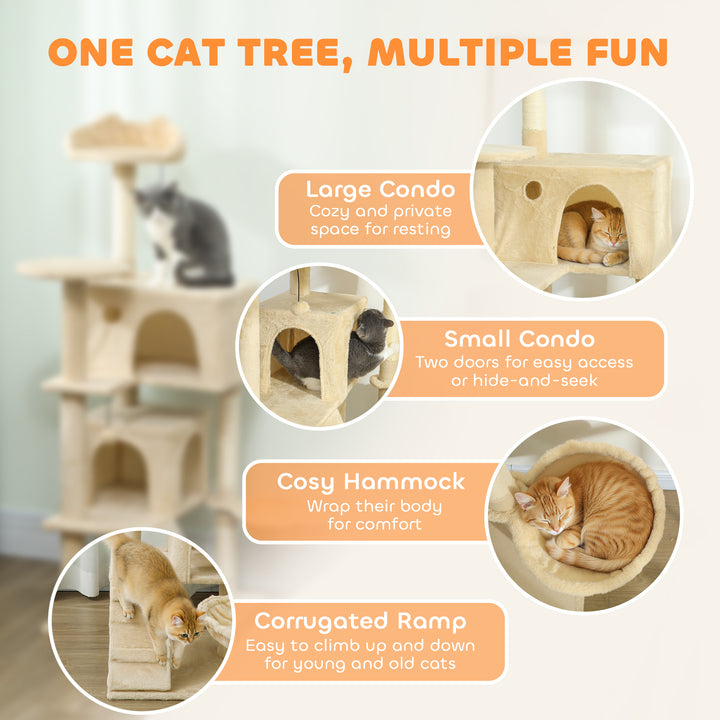 ONE CAT TREE, MULTIPLE FUN

Large Condo
Cozy and private space for resting

Small Condo
Two doors for easy access or hide-and-seek

Cosy Hammock
Wrap their body for comfort

Corrugated Ramp
Easy to climb up and down for young and old cats