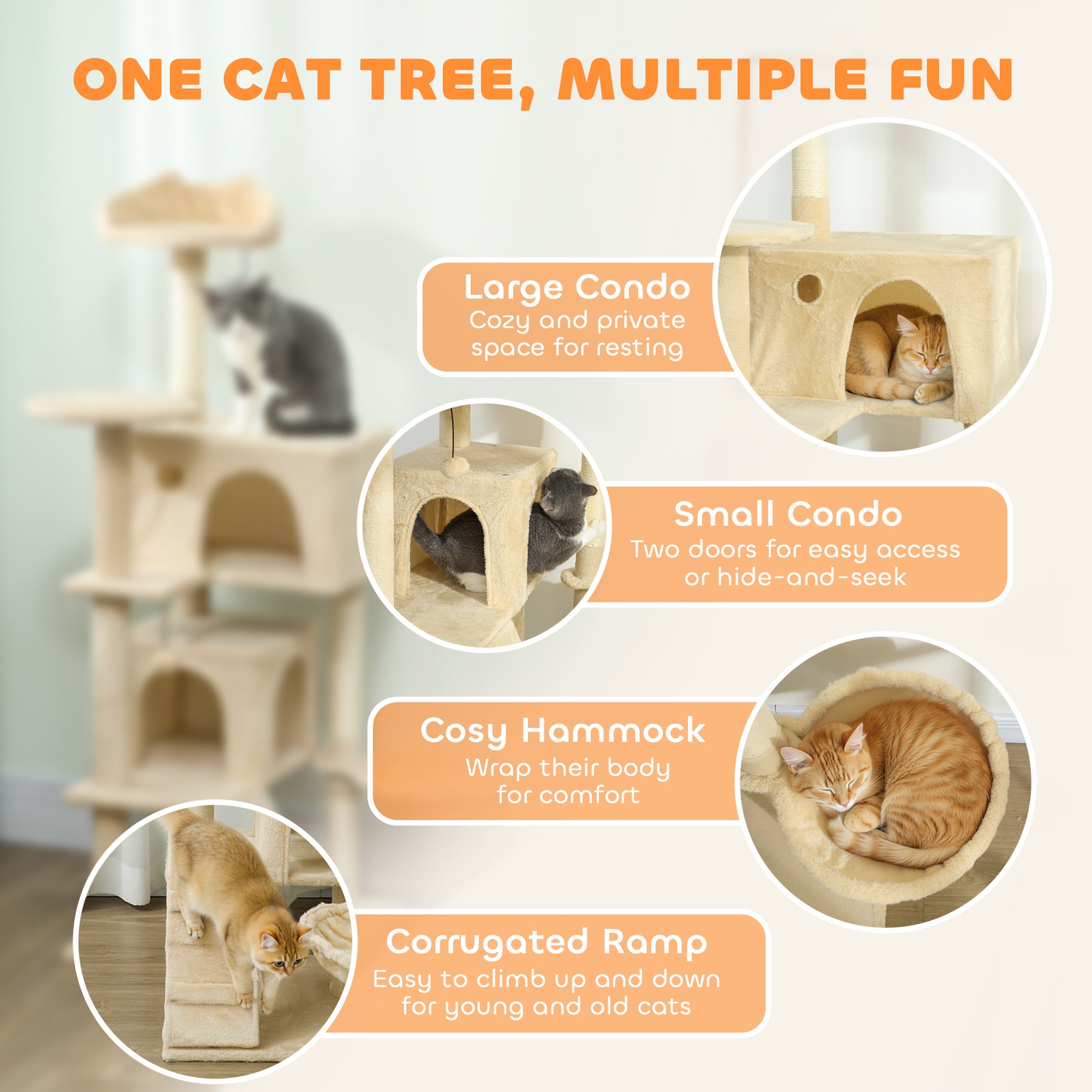 ONE CAT TREE, MULTIPLE FUN

Large Condo
Cozy and private space for resting

Small Condo
Two doors for easy access or hide-and-seek

Cosy Hammock
Wrap their body for comfort

Corrugated Ramp
Easy to climb up and down for young and old cats