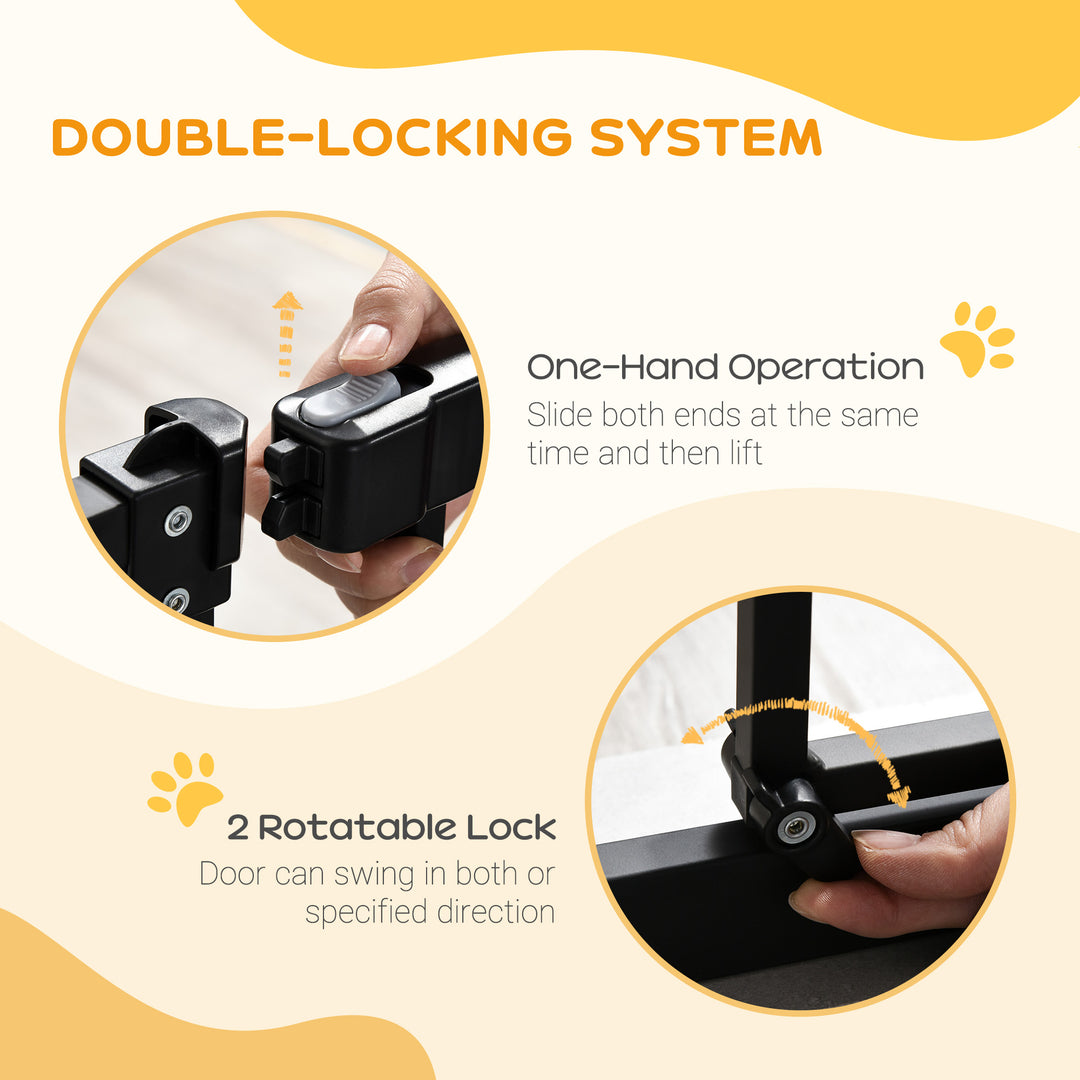 DOUBLE-LOCKING SYSTEM

One-Hand Operation
Slide both ends at the same time and then lift

2 Rotatable Lock
Door can swing in both or specified direction