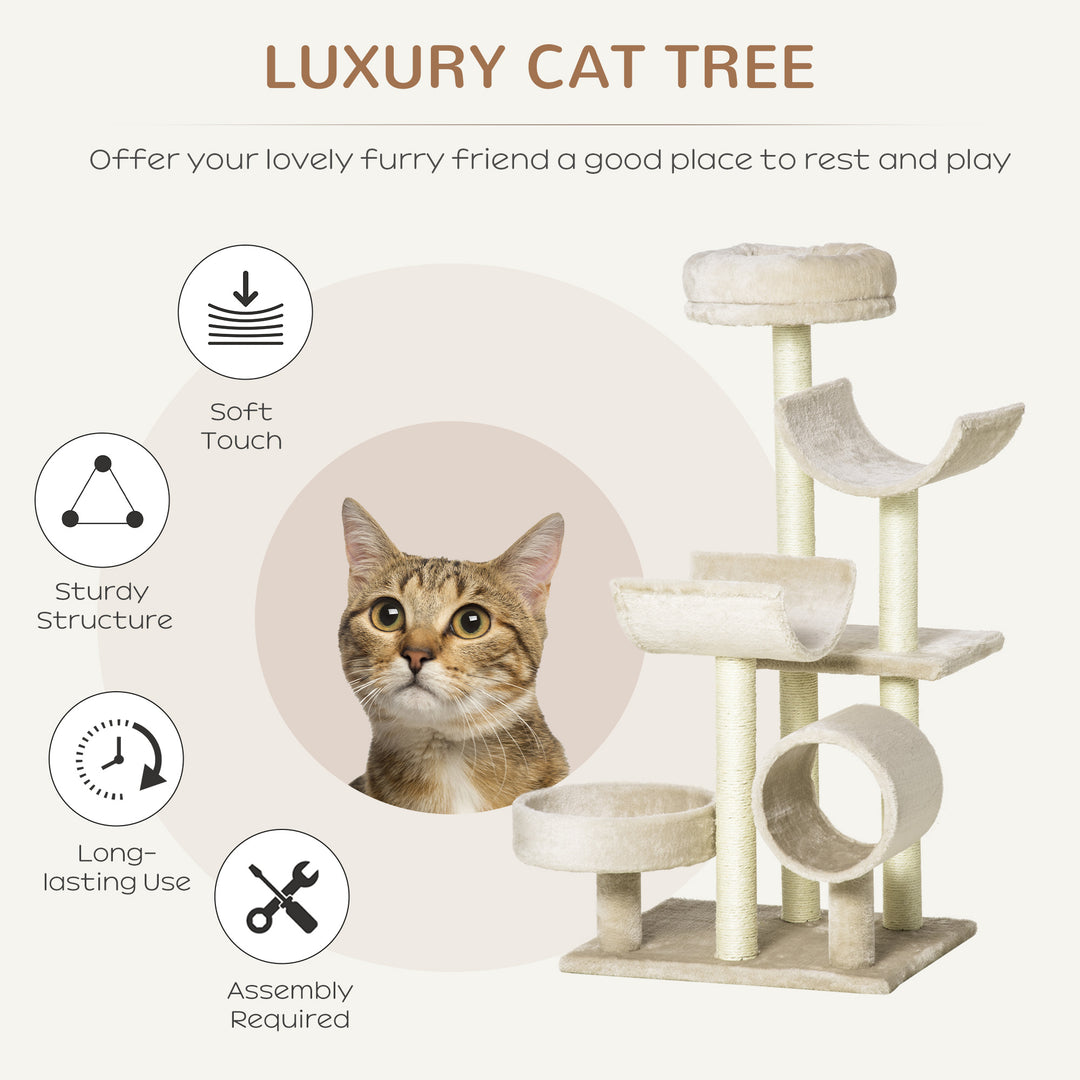 LUXURY CAT TREE

Offer your lovely furry friend a good place to rest and play

Soft Touch

Sturdy Structure

Long-lasting Use

Assembly Required